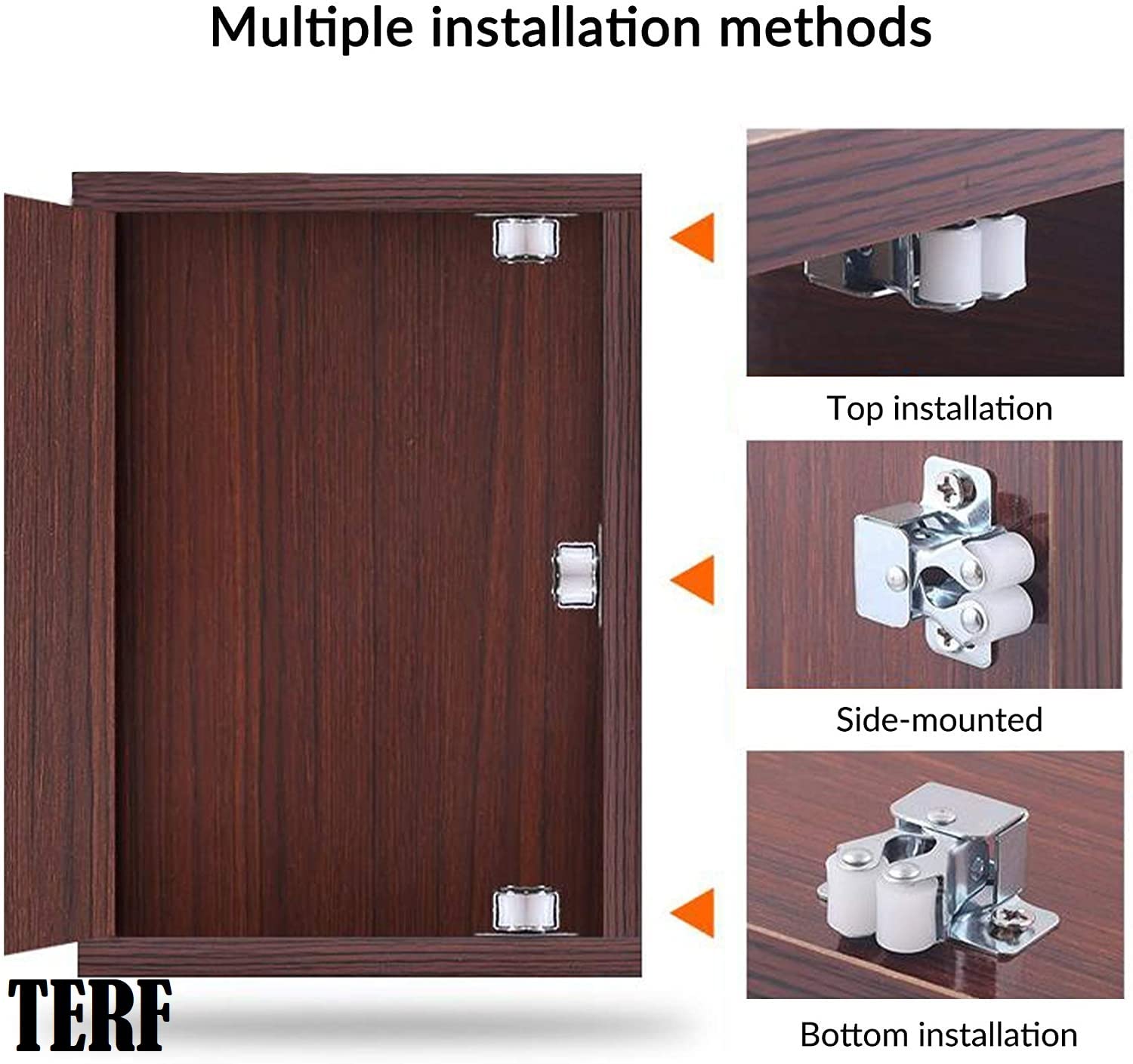 Multiple installation methods

Top installation

Side-mounted

Bottom installation

TERF