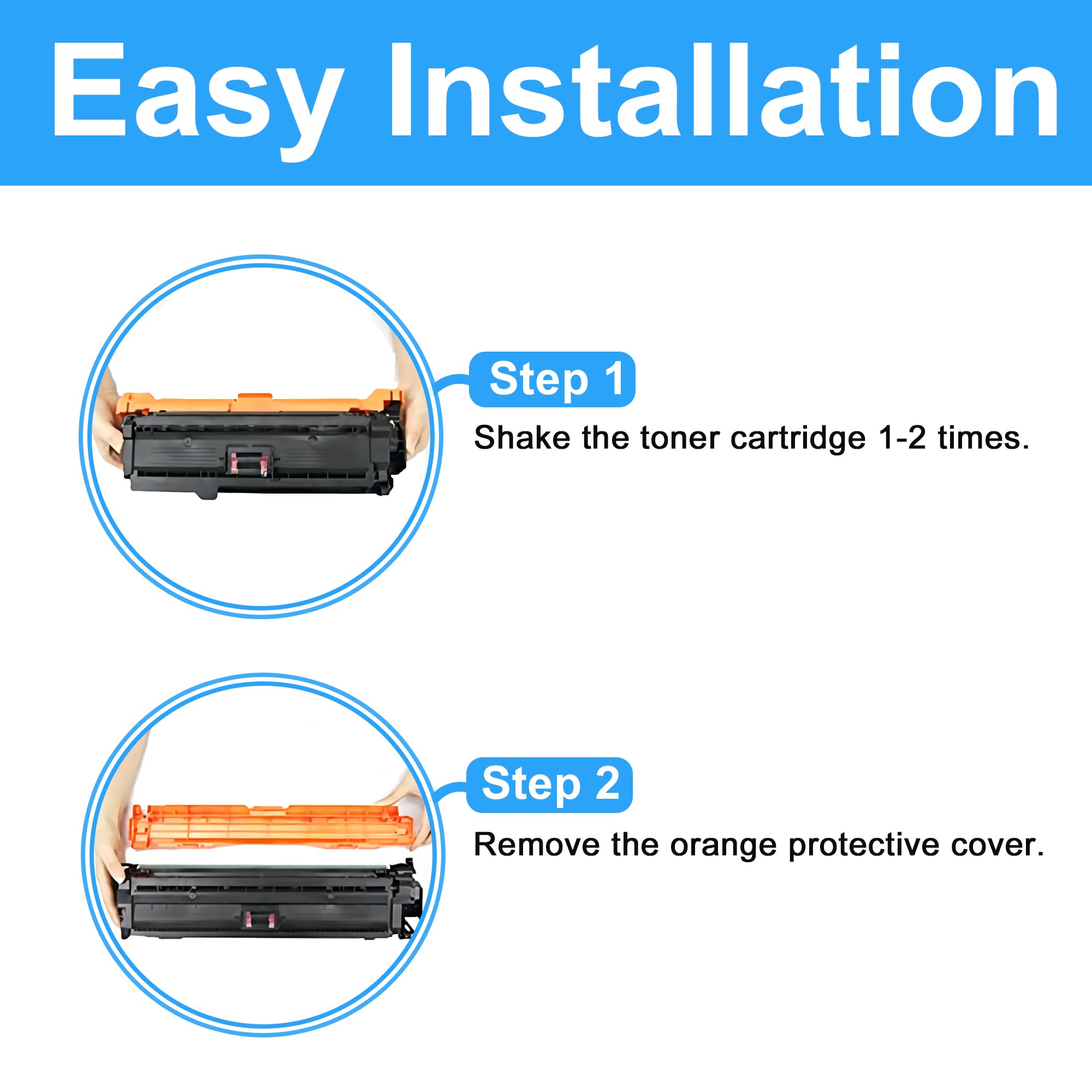 Easy Installation

Step 1

Shake the toner cartridge 1-2 times.

Step 2

Remove the orange protective cover.