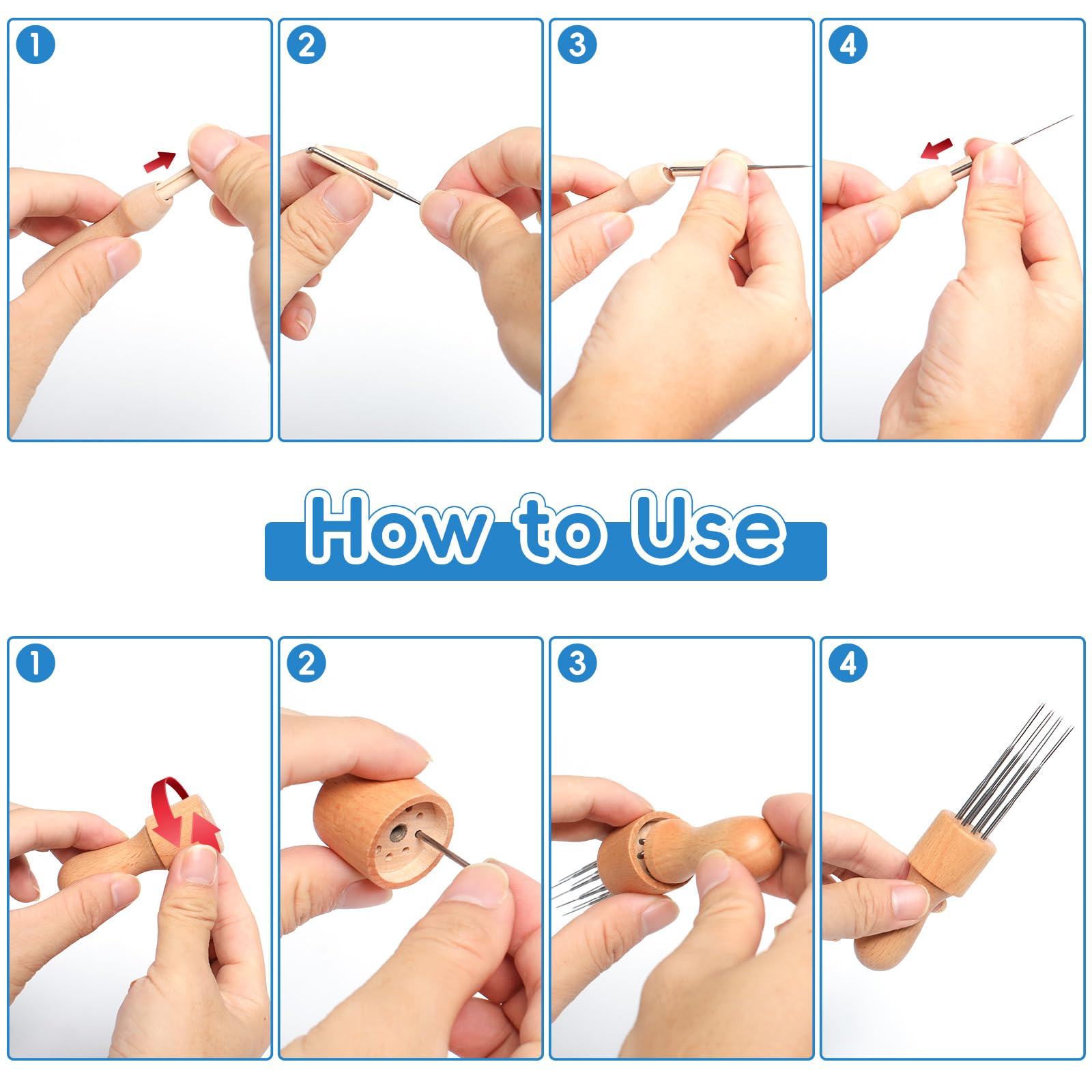 1
2
3
4

How to Use

1
2
3
4