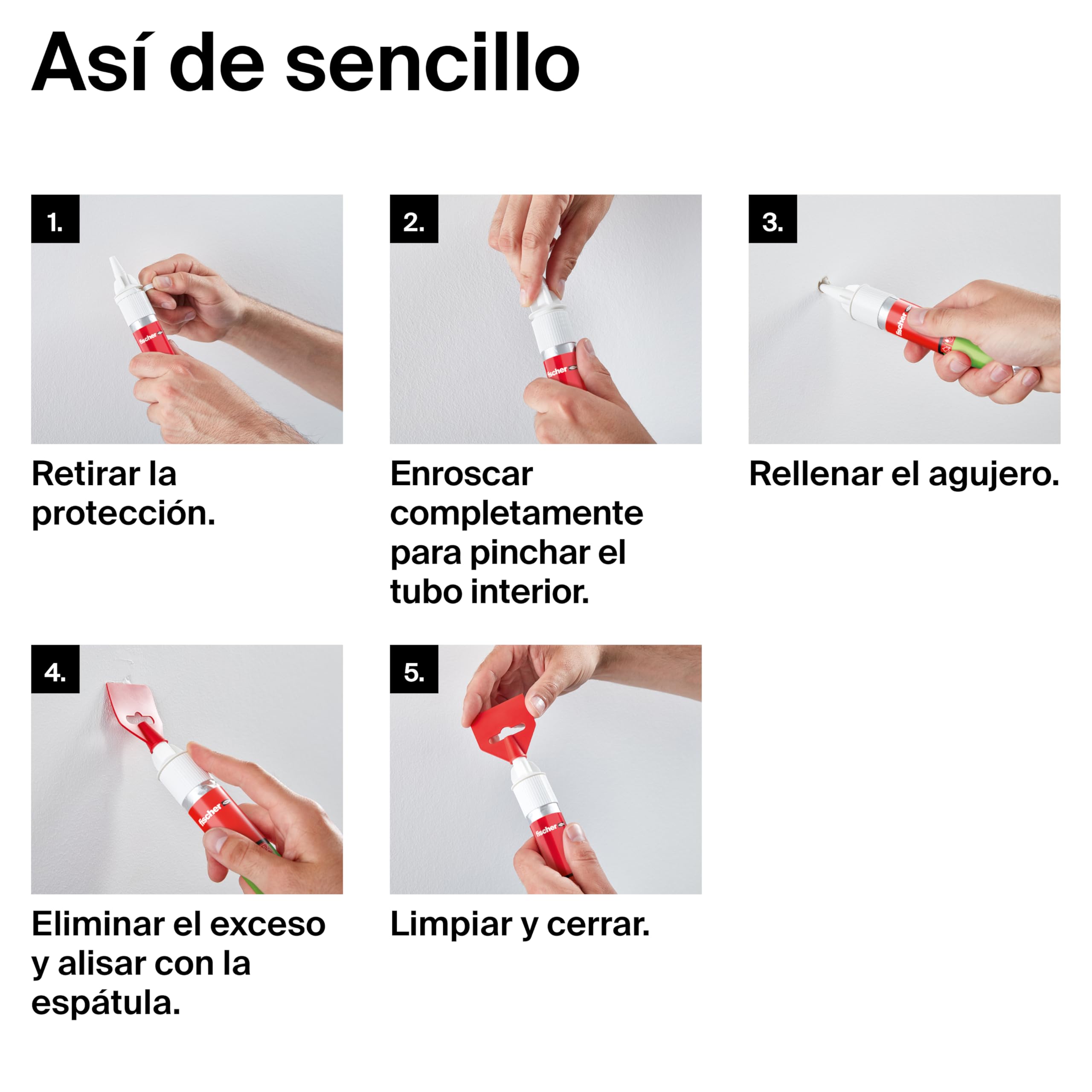 Así de sencillo

1.

fischer

Retirar la protección.

2.

fischer

Enroscar completamente para pinchar el tubo interior.

3.

fischer

Rellenar el agujero.

4.

fischer

Eliminar el exceso y alisar con la espátula.

5.

fischer

Limpiar y cerrar.