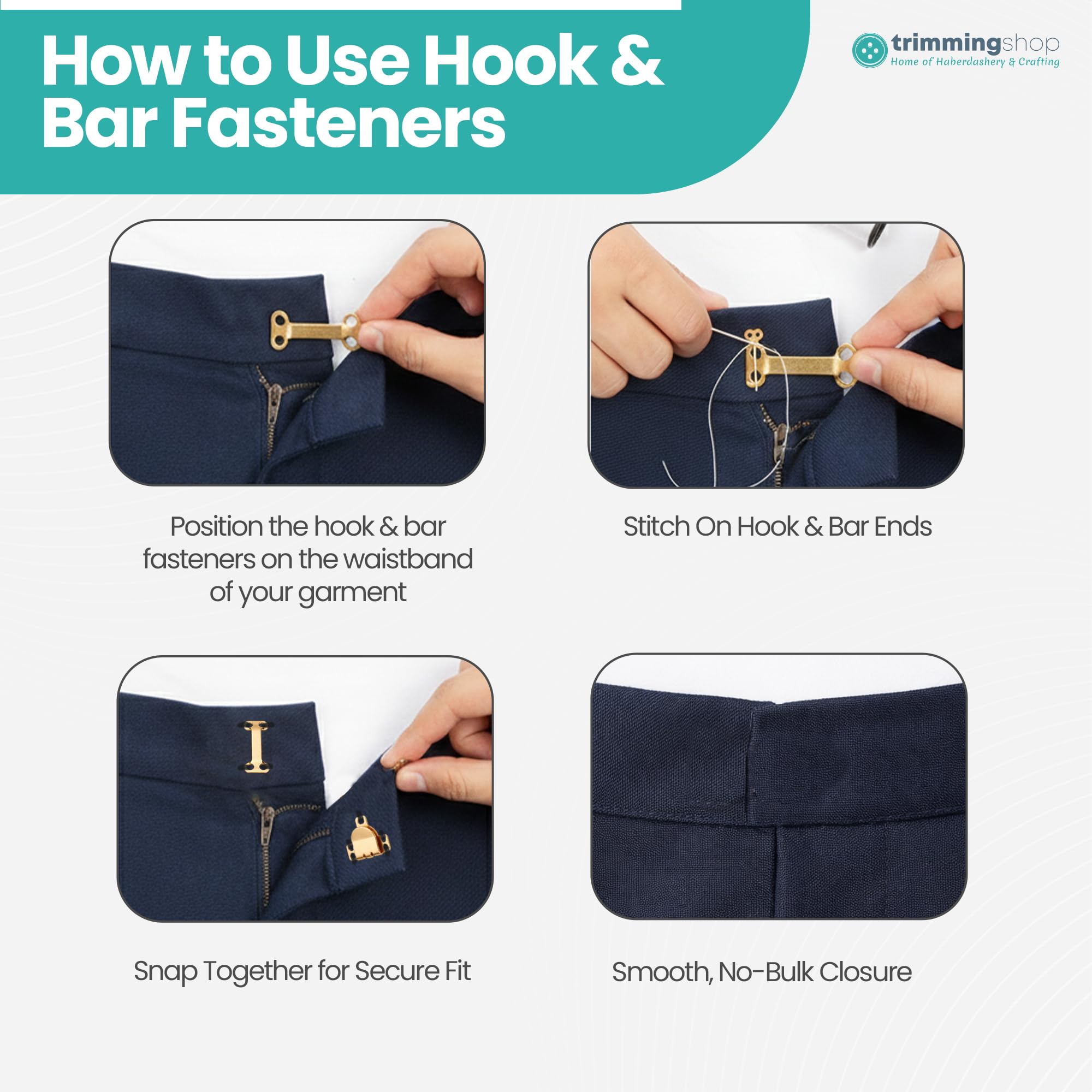 How to Use Hook & Bar Fasteners

trimmingshop
Home of Haberdashery & Crafting

Position the hook & bar fasteners on the waistband of your garment

Stitch On Hook & Bar Ends

Snap Together for Secure Fit

Smooth, No-Bulk Closure