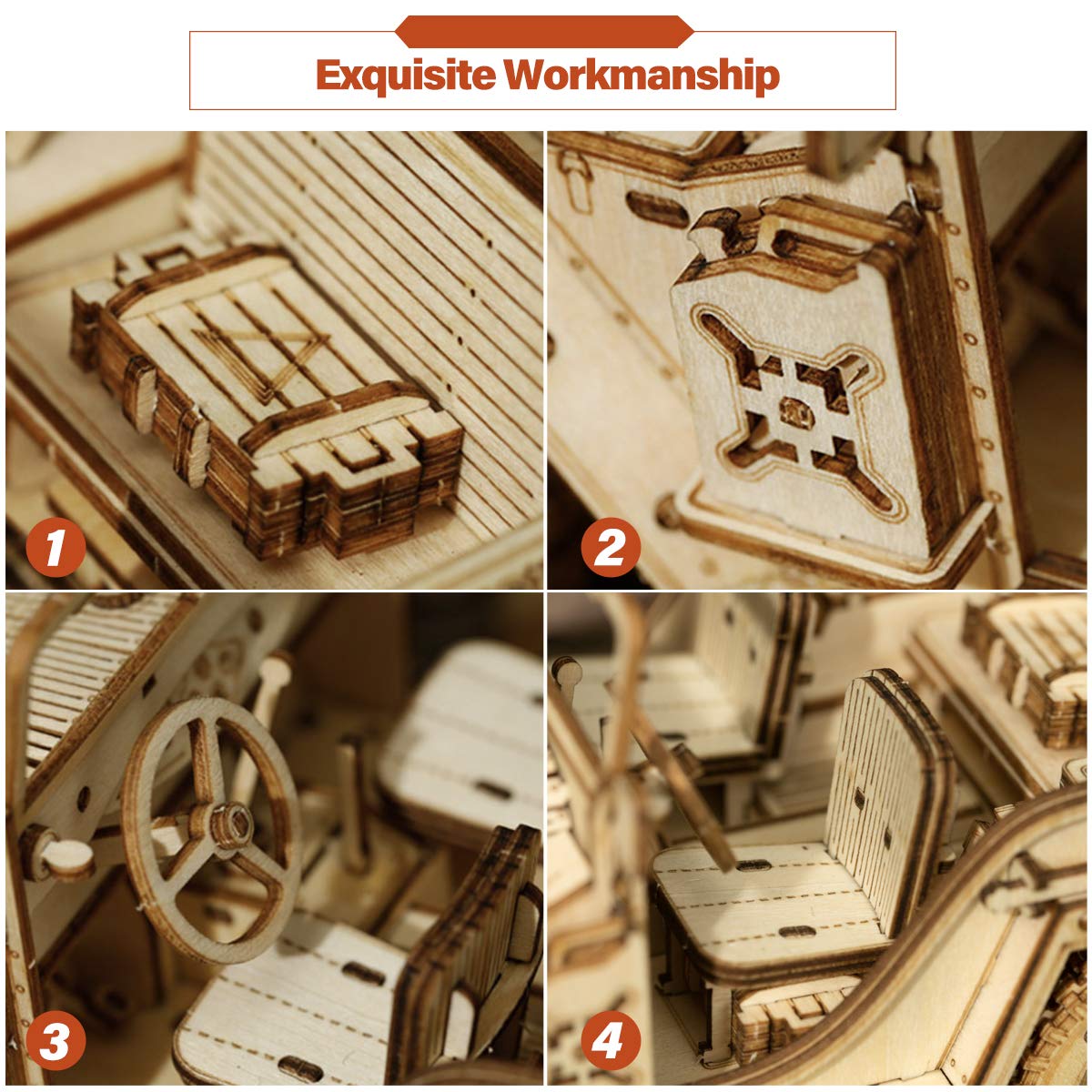 Exquisite Workmanship

1

2

3

4