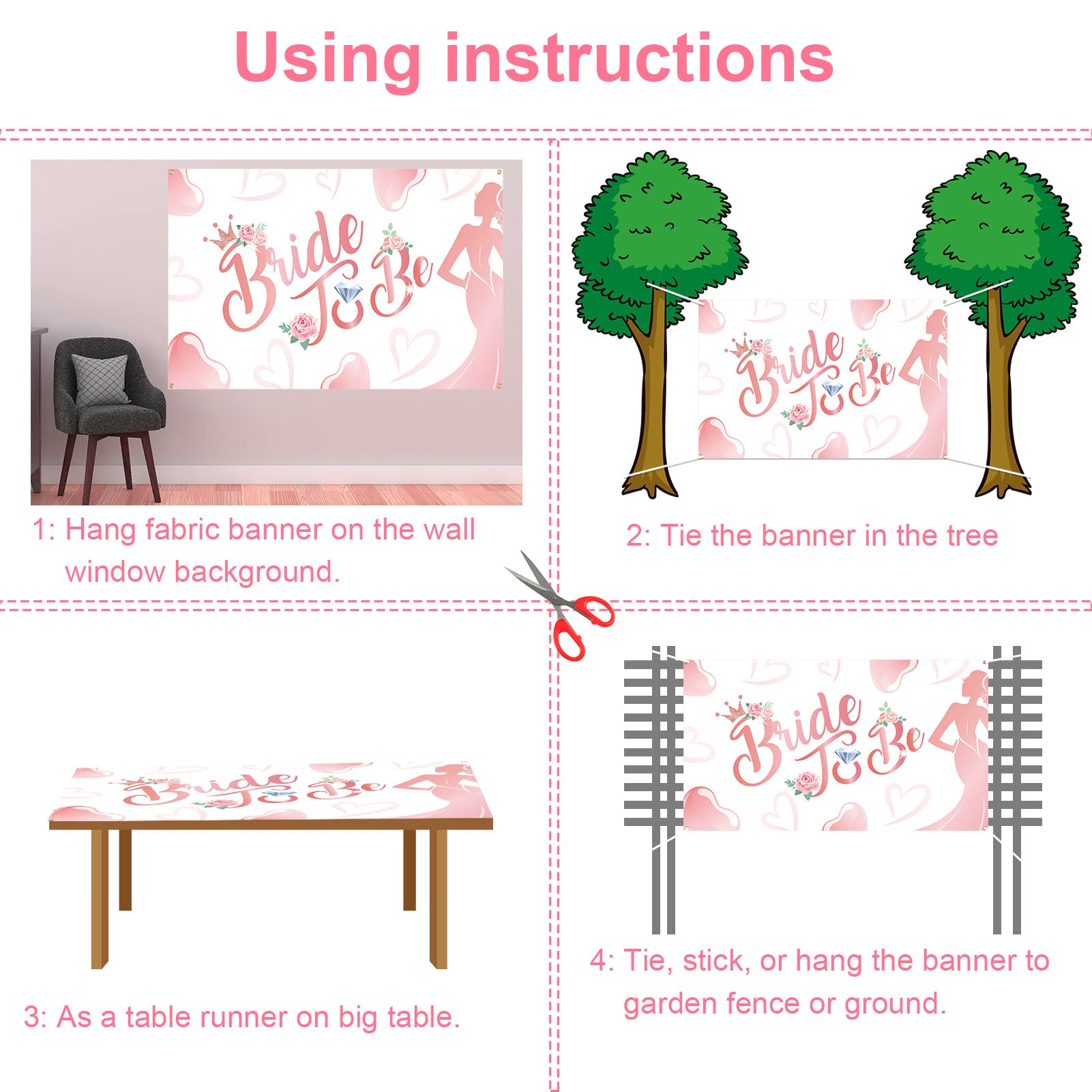 Using instructions

Bride To Be

1: Hang fabric banner on the wall window background.

Bride To Be

2: Tie the banner in the tree

Bride To Be

3: As a table runner on big table.

Bride To Be

4: Tie, stick, or hang the banner to garden fence or ground.