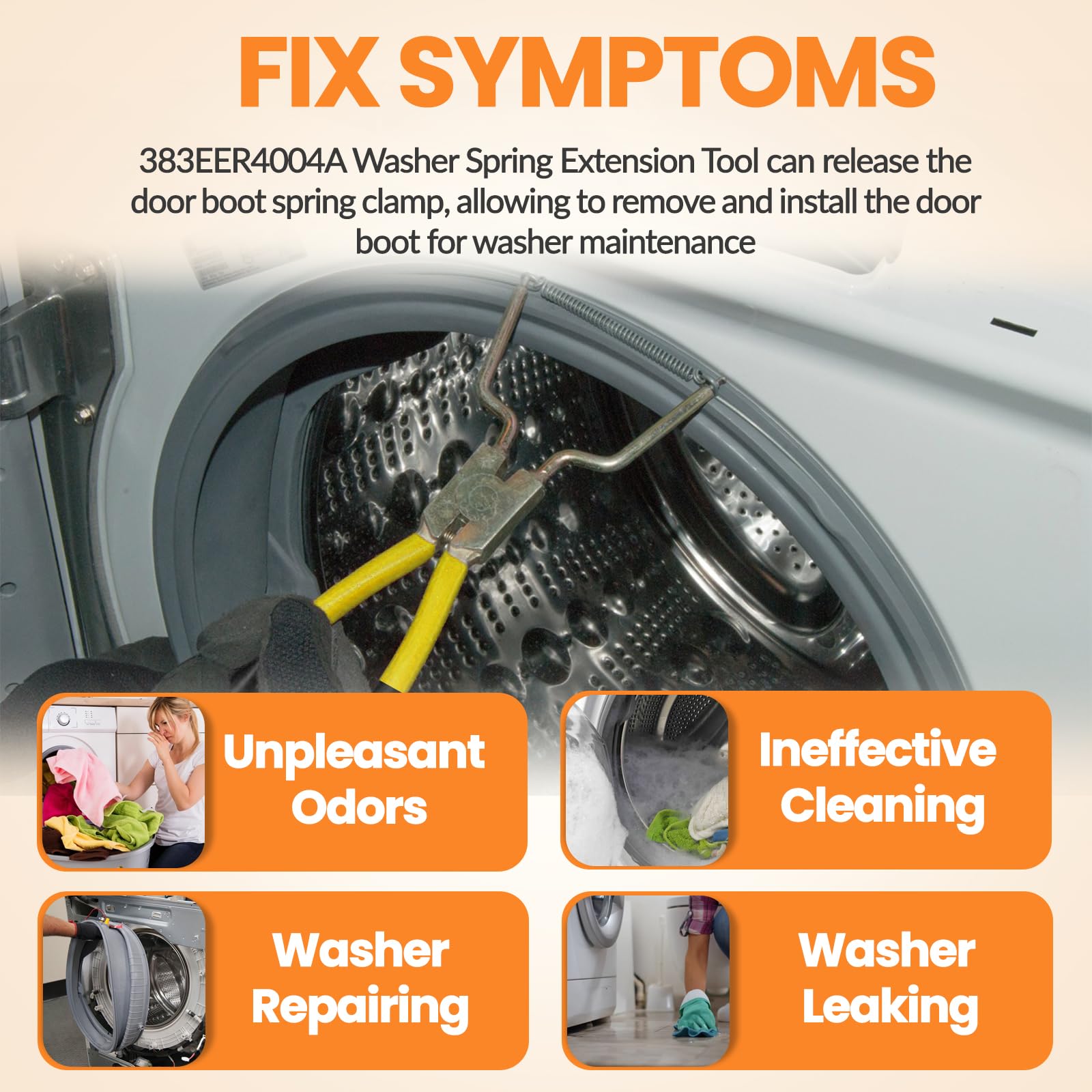 FIX SYMPTOMS

383EER4004A Washer Spring Extension Tool can release the door boot spring clamp, allowing to remove and install the door boot for washer maintenance

Unpleasant Odors

Ineffective Cleaning

Washer Repairing

Washer Leaking