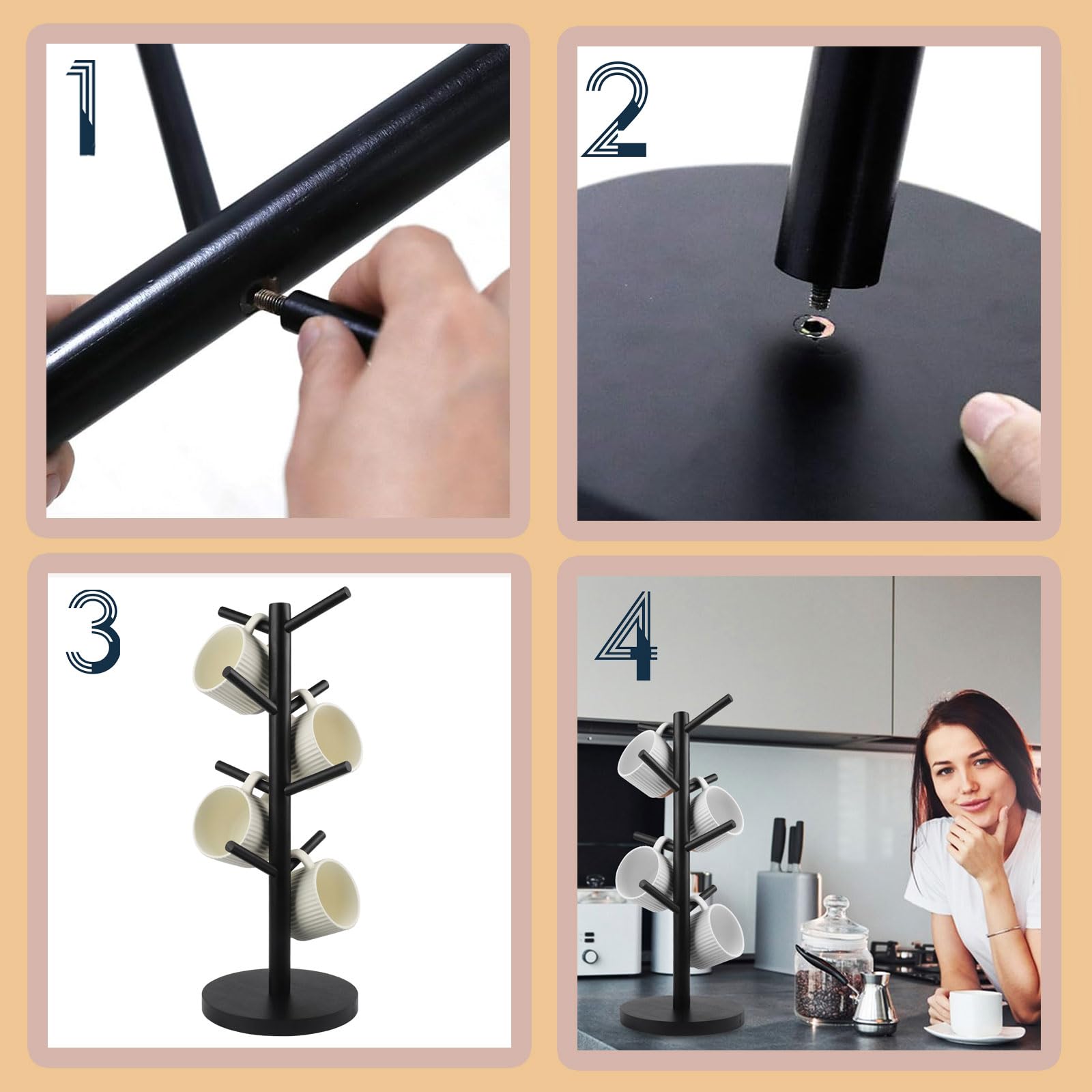 1

2

3

4