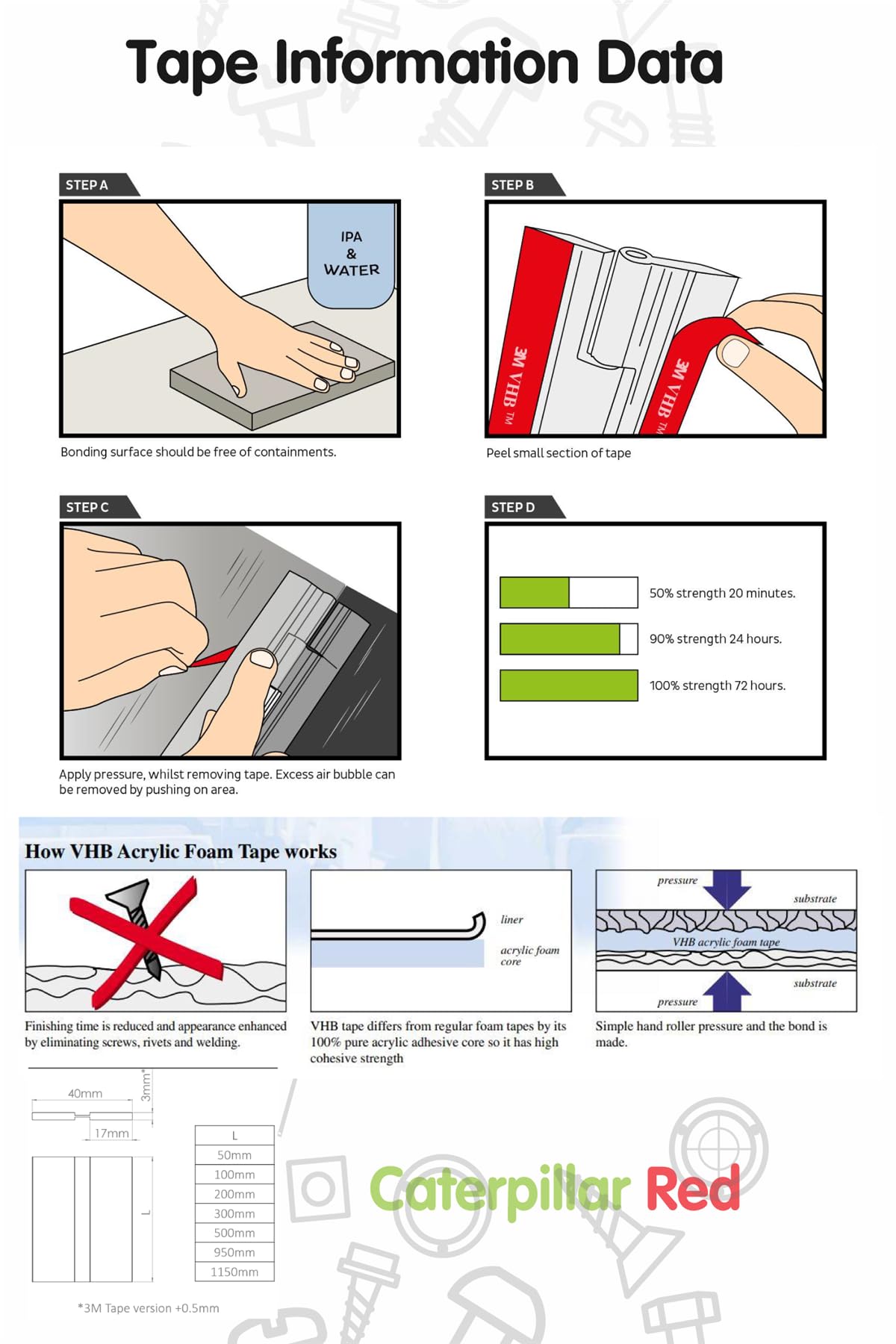 Tape Information Data

STEP A

IPA & WATER

Bonding surface should be free of containments.

STEP B

3M VHB TM

3M VHB TM

Peel small section of tape

STEP C

Apply pressure, whilst removing tape. Excess air bubble can be removed by pushing on area.

STEP D

50% strength 20 minutes.

90% strength 24 hours.

100% strength 72 hours.

How VHB Acrylic Foam Tape works

Finishing time is reduced and appearance enhanced by eliminating screws, rivets and welding.

liner

acrylic foam core

VHB tape differs from regular foam tapes by its 100% pure acrylic adhesive core so it has high cohesive strength

pressure

substrate

VHB acrylic foam tape

substrate

pressure

Simple hand roller pressure and the bond is made.

40mm

3mm*

17mm

L

| L |
|---|
| 50mm |
| 100mm |
| 200mm |
| 300mm |
| 500mm |
| 950mm |
| 1150mm |

*3M Tape version +0.5mm

Caterpillar Red