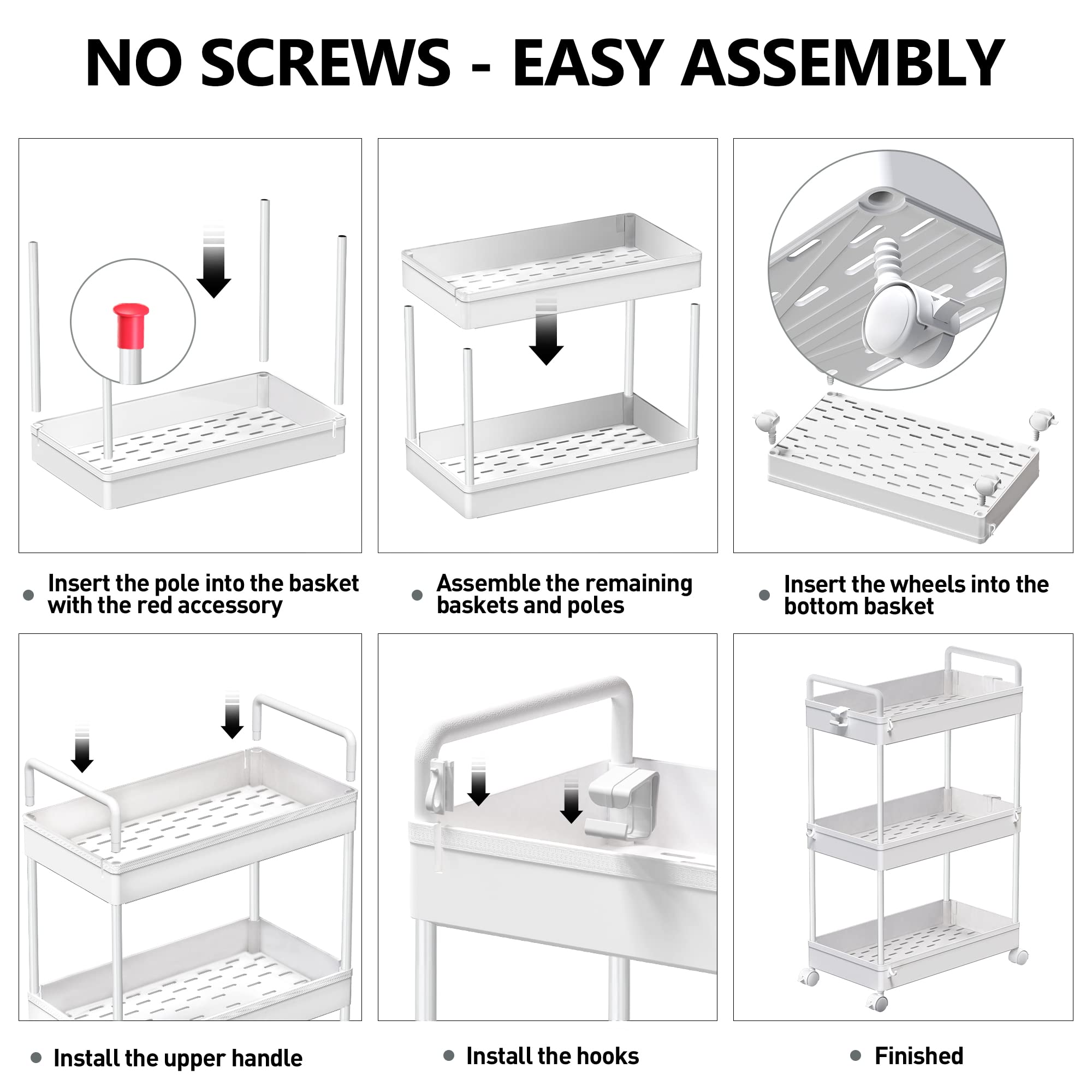 NO SCREWS - EASY ASSEMBLY

• Insert the pole into the basket with the red accessory

• Assemble the remaining baskets and poles

• Insert the wheels into the bottom basket

• Install the upper handle

• Install the hooks

• Finished