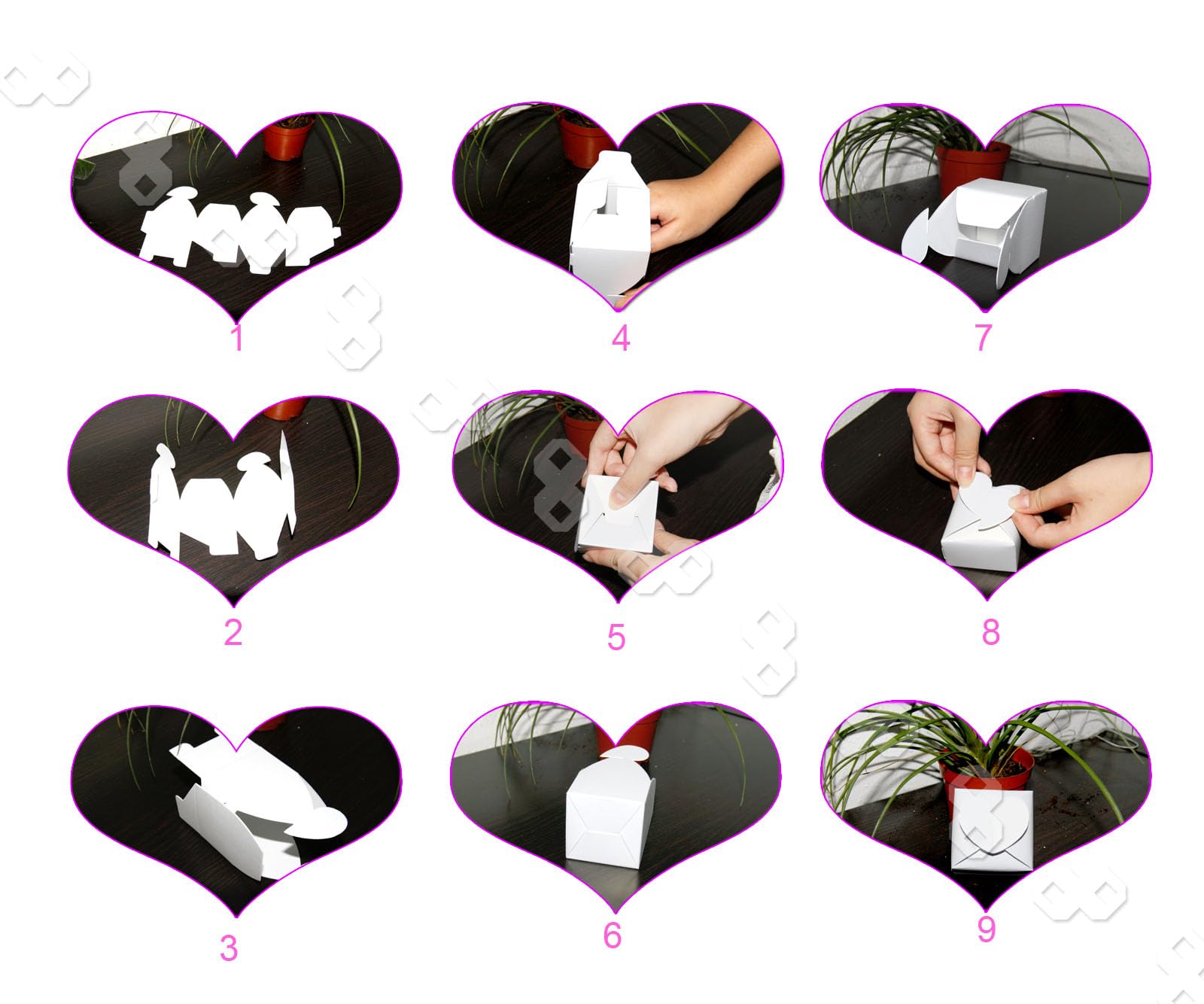 1

4

7

2

5

8

3

6

9