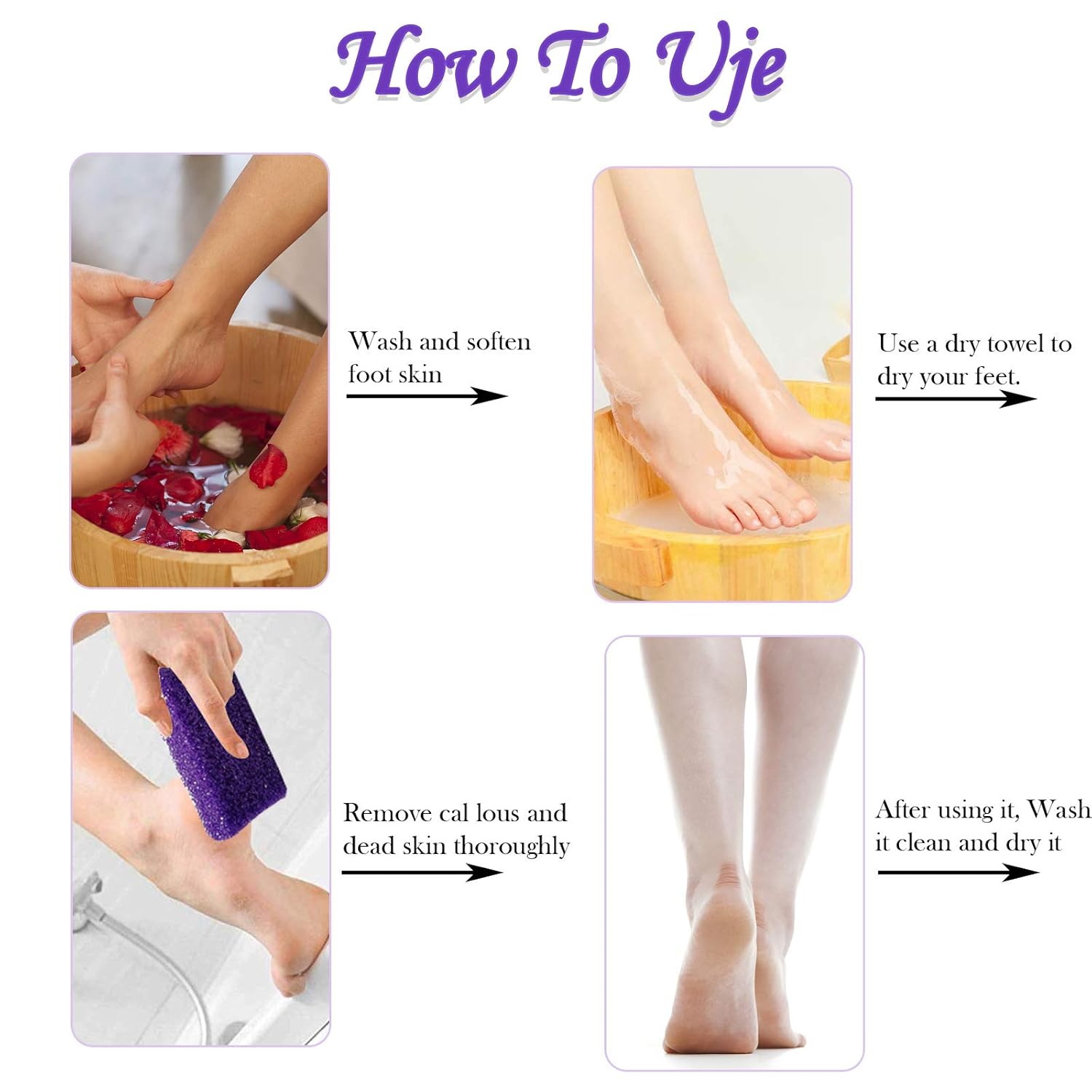 How To Uje

Wash and soften foot skin

Use a dry towel to dry your feet.

Remove cal lous and dead skin thoroughly

After using it, Wash it clean and dry it