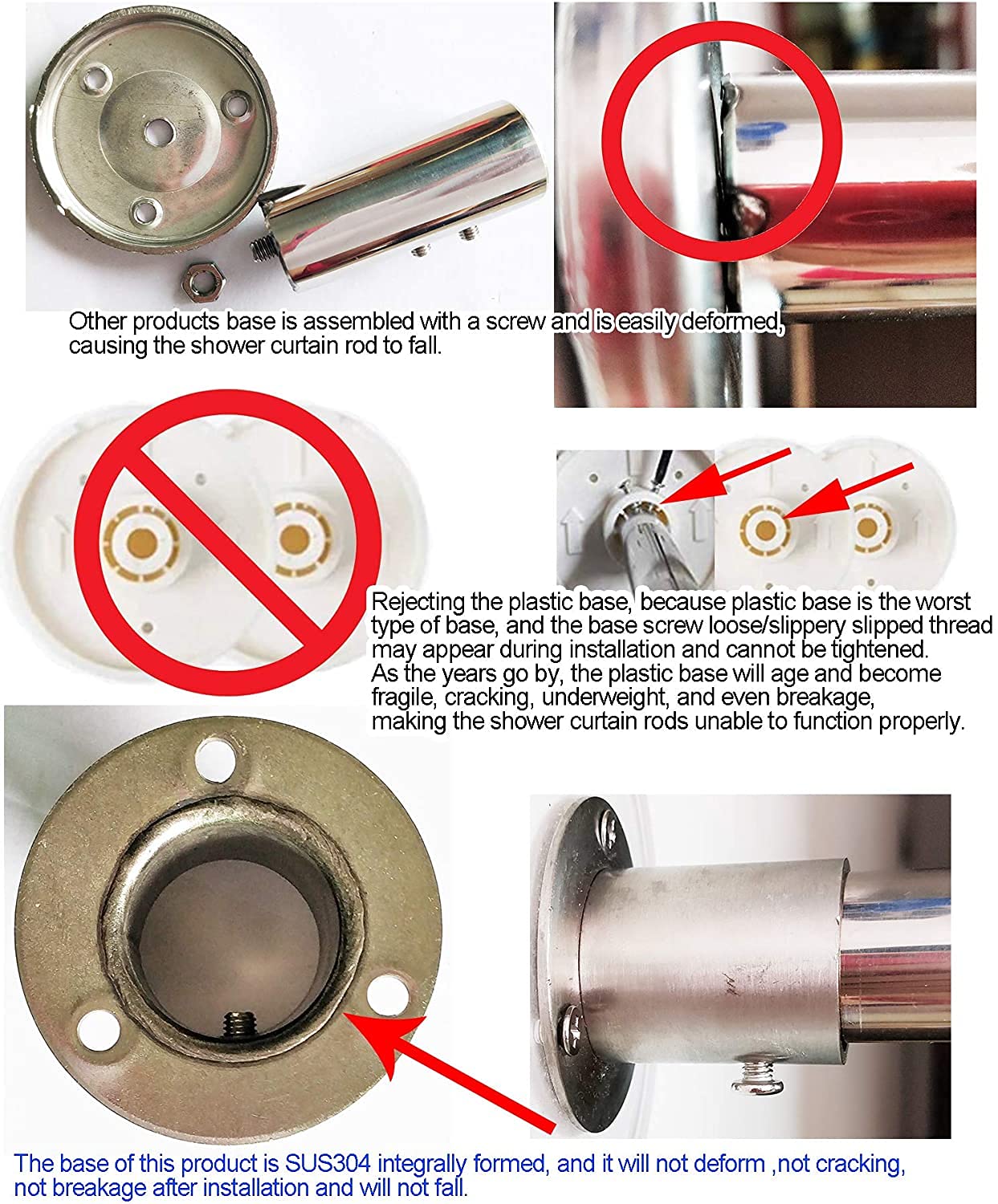 Other products base is assembled with a screw and is easily deformed, causing the shower curtain rod to fall.

Rejecting the plastic base, because plastic base is the worst type of base, and the base screw loose/slippery slipped thread may appear during installation and cannot be tightened.
As the years go by, the plastic base will age and become fragile, cracking, underweight, and even breakage, making the shower curtain rods unable to function properly.

The base of this product is SUS304 integrally formed, and it will not deform ,not cracking, not breakage after installation and will not fall.