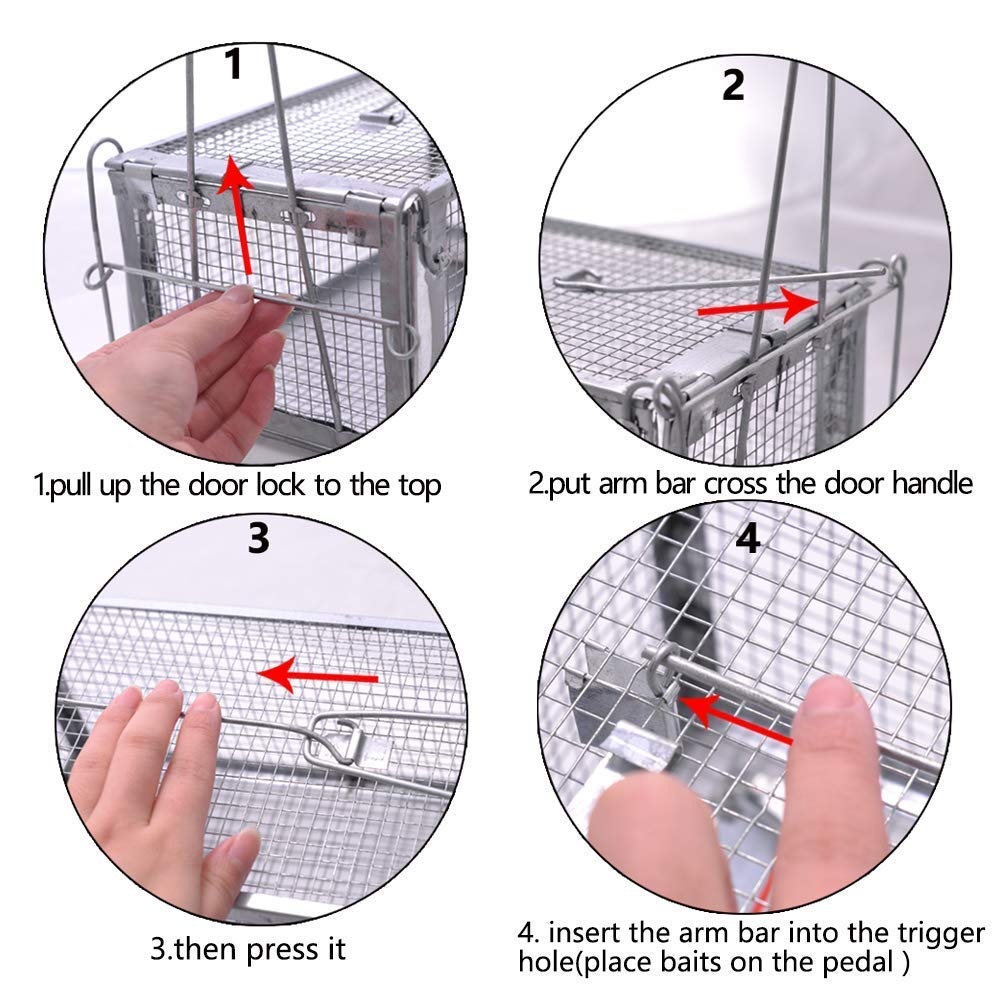 1

1.pull up the door lock to the top

2

2.put arm bar cross the door handle

3

3.then press it

4

4. insert the arm bar into the trigger hole(place baits on the pedal )