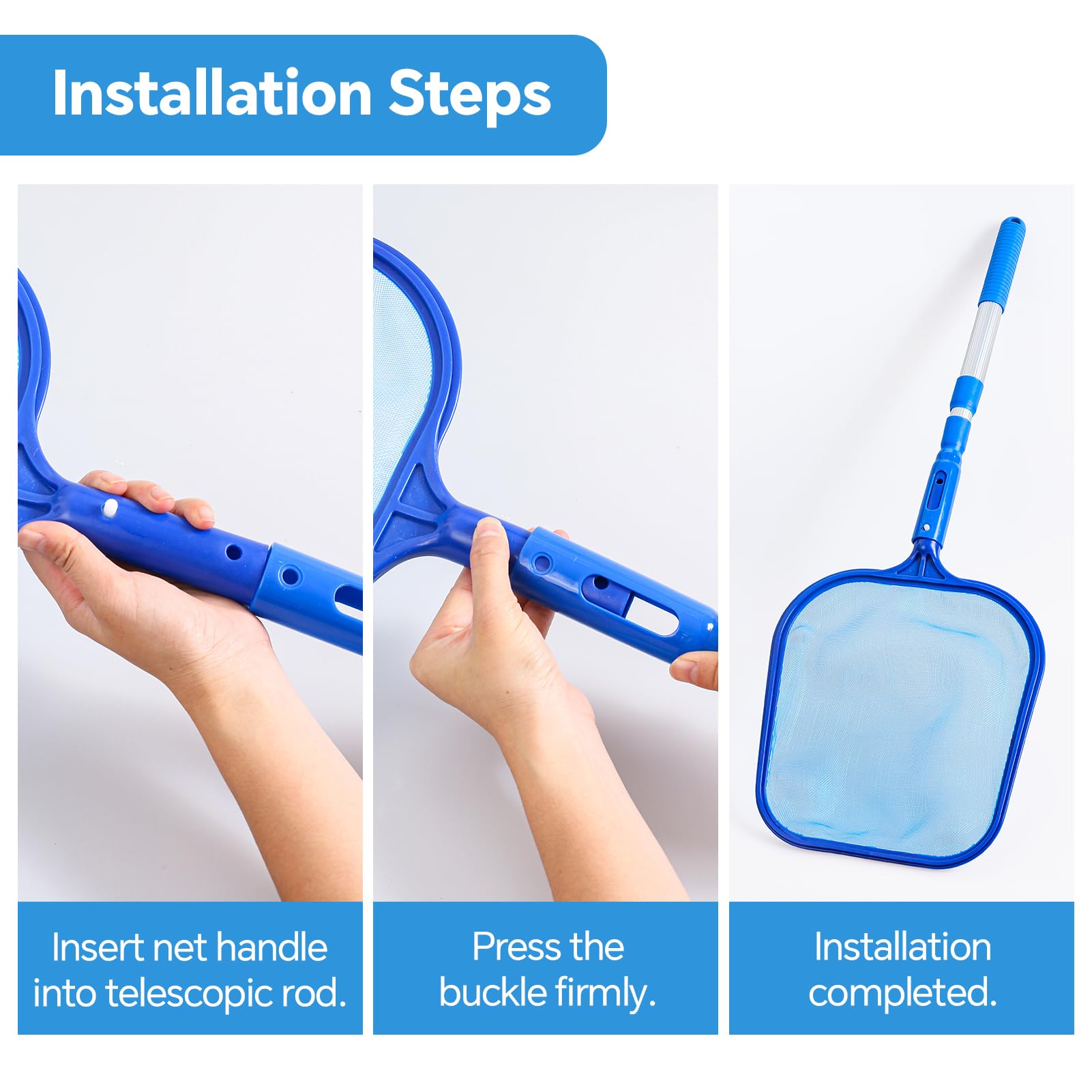 Installation Steps

Insert net handle into telescopic rod.

Press the buckle firmly.

Installation completed.