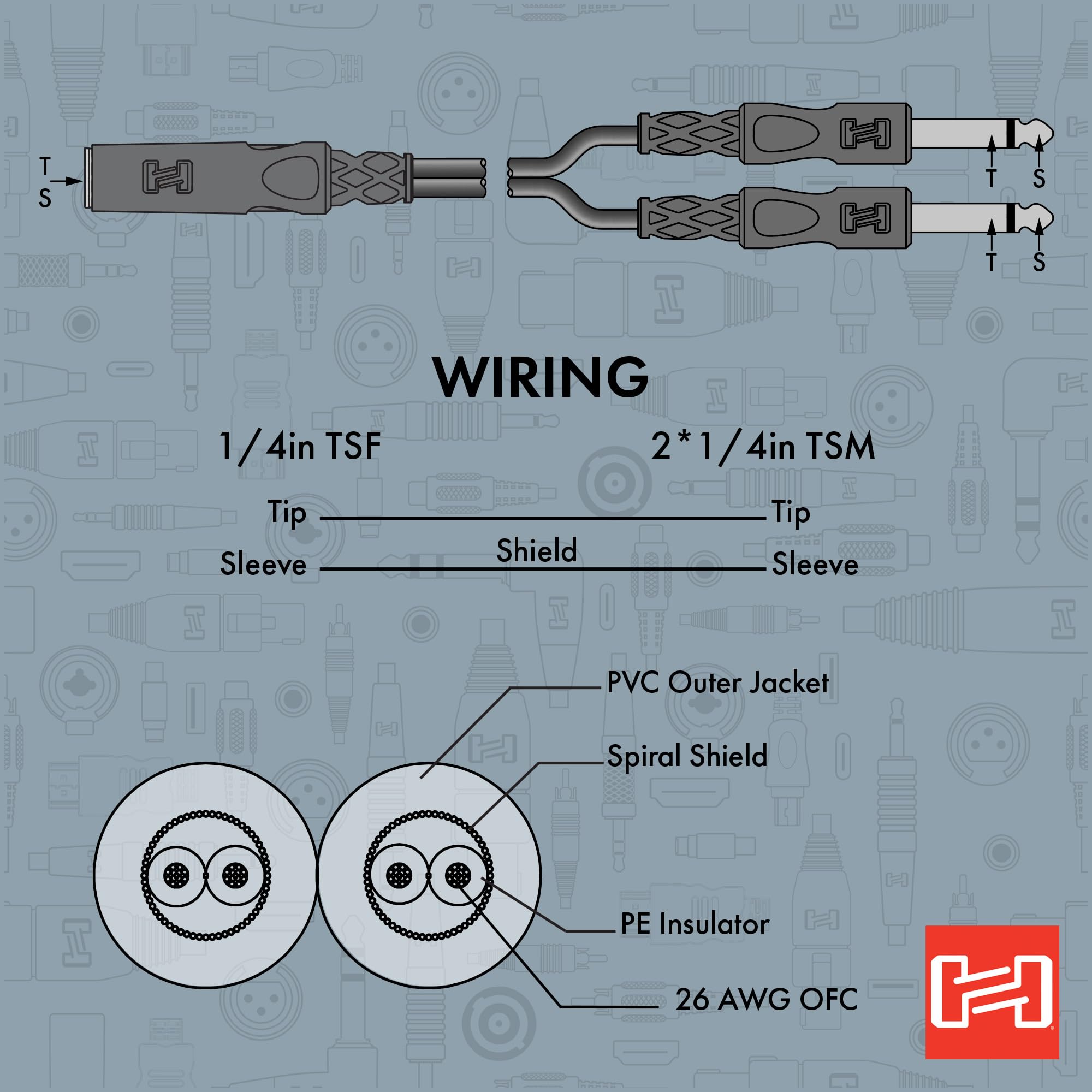 T
S

T S

T S

WIRING

1/4in TSF

2*1/4in TSM

Tip

Tip

Shield

Sleeve

Sleeve

PVC Outer Jacket

Spiral Shield

PE Insulator

26 AWG OFC