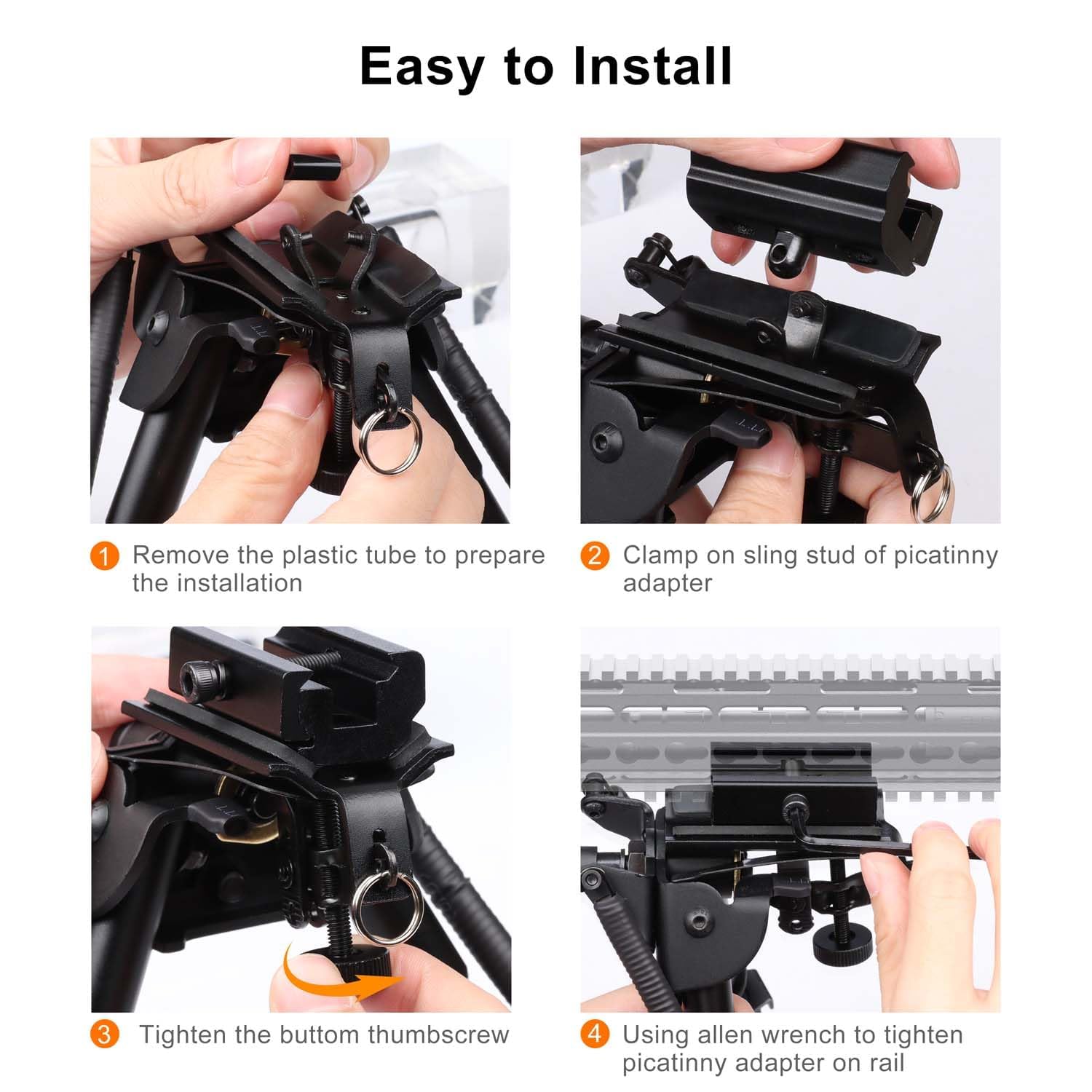 Easy to Install

1 Remove the plastic tube to prepare the installation

2 Clamp on sling stud of picatinny adapter

3 Tighten the buttom thumbscrew

4 Using allen wrench to tighten picatinny adapter on rail