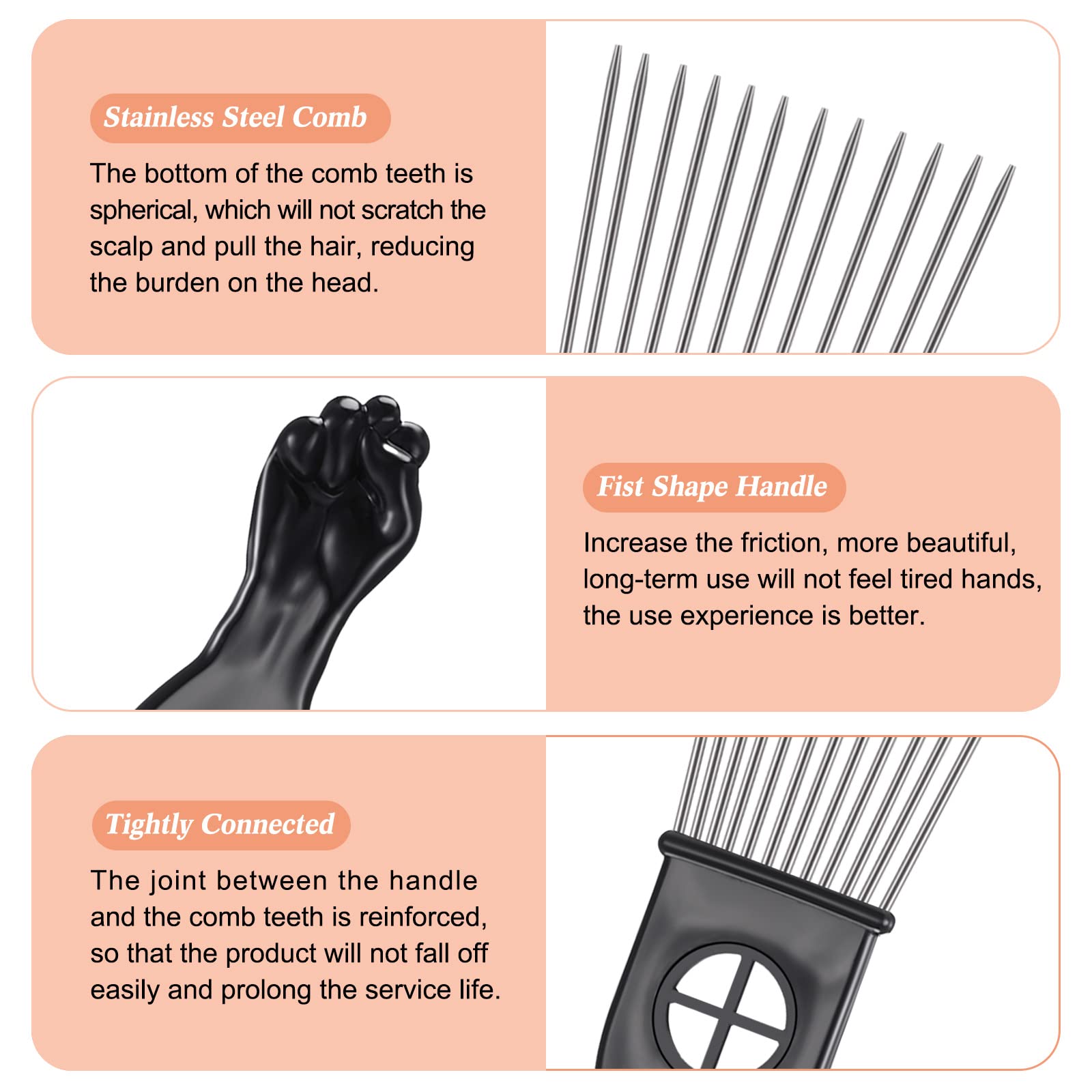 Stainless Steel Comb

The bottom of the comb teeth is spherical, which will not scratch the scalp and pull the hair, reducing the burden on the head.

Fist Shape Handle

Increase the friction, more beautiful, long-term use will not feel tired hands, the use experience is better.

Tightly Connected

The joint between the handle and the comb teeth is reinforced, so that the product will not fall off easily and prolong the service life.