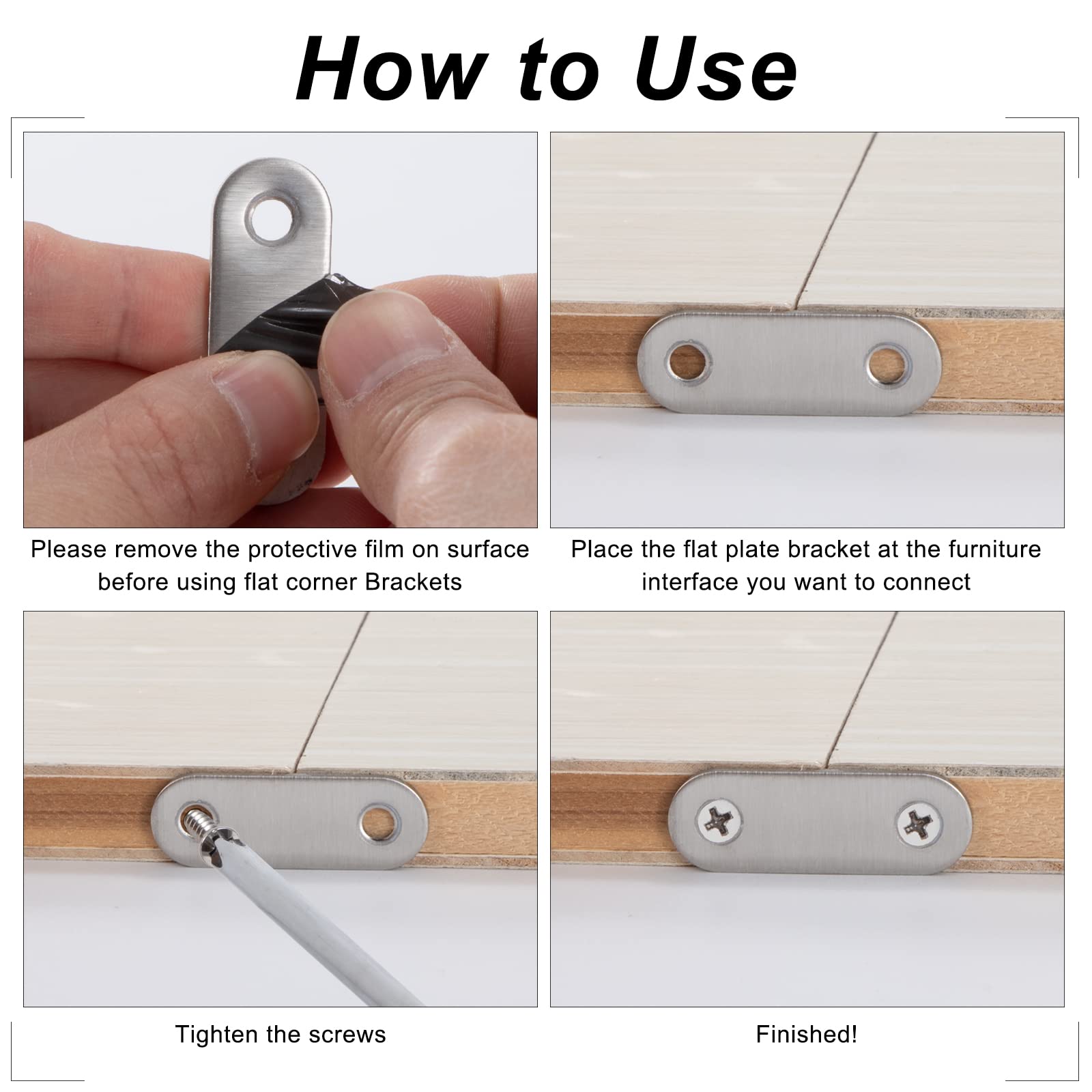 How to Use

Please remove the protective film on surface before using flat corner Brackets

Place the flat plate bracket at the furniture interface you want to connect

Tighten the screws

Finished!