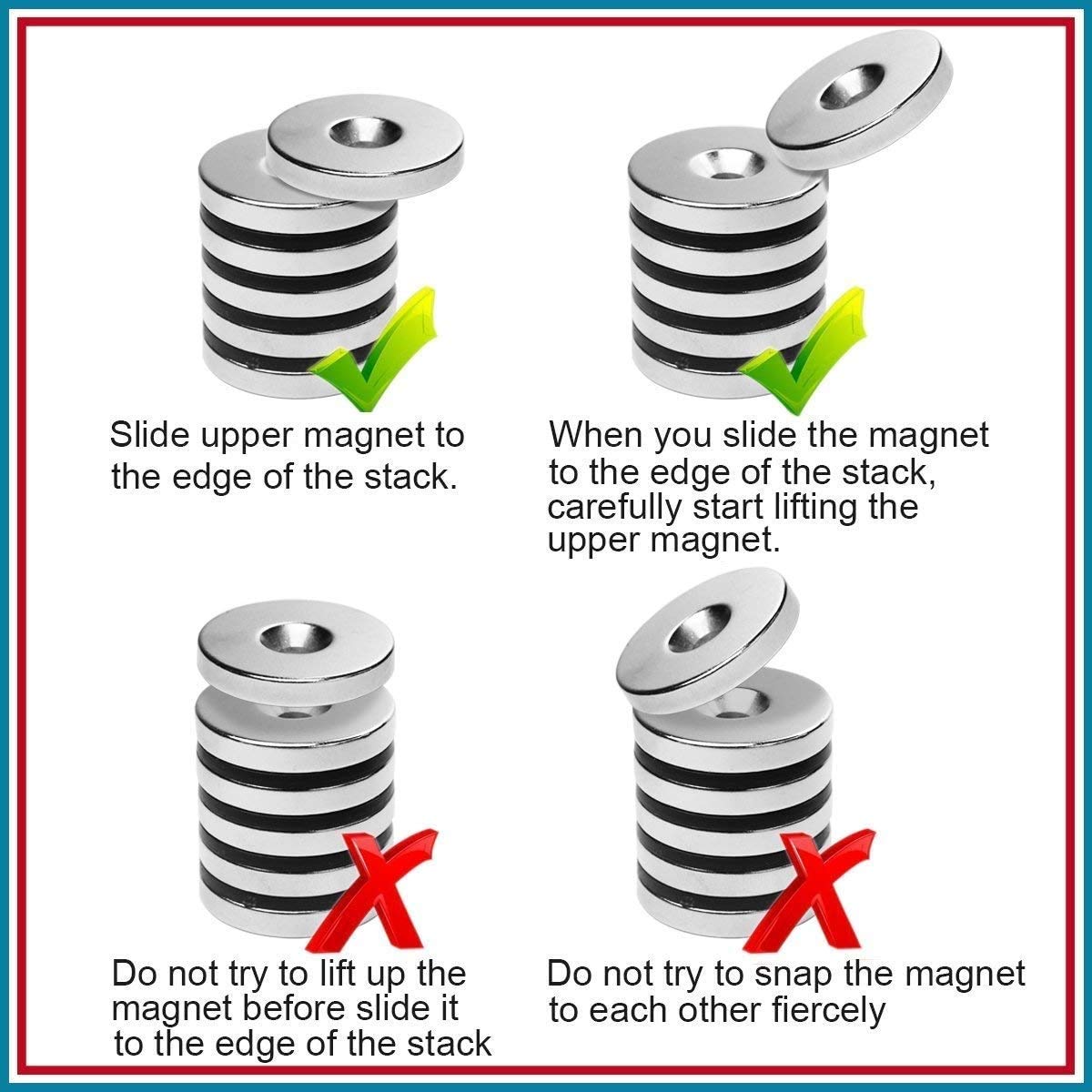 Slide upper magnet to the edge of the stack.

When you slide the magnet to the edge of the stack, carefully start lifting the upper magnet.

Do not try to lift up the magnet before slide it to the edge of the stack

Do not try to snap the magnet to each other fiercely