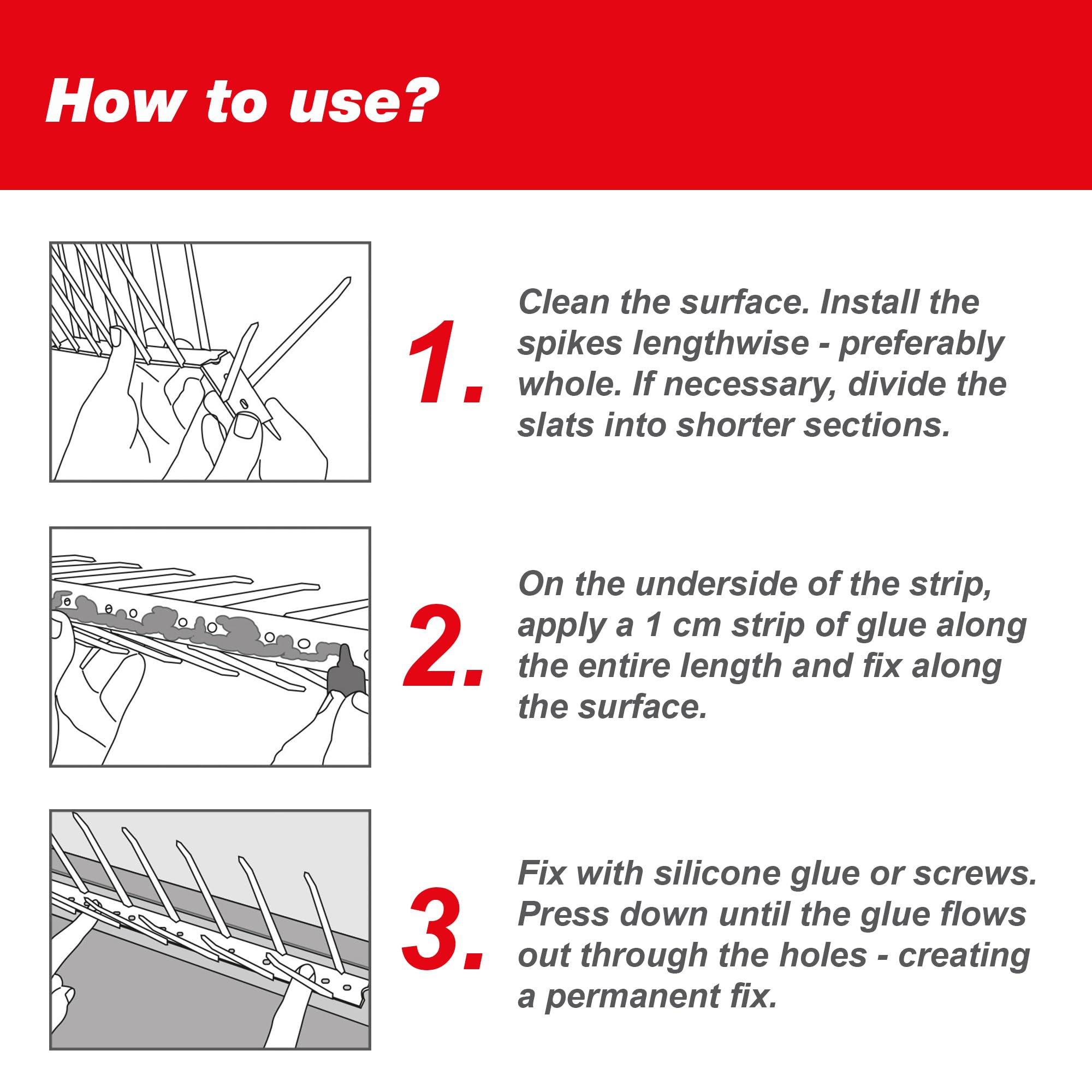 How to use?

1.

Clean the surface. Install the spikes lengthwise - preferably whole. If necessary, divide the slats into shorter sections.

2.

On the underside of the strip, apply a 1 cm strip of glue along the entire length and fix along the surface.

3.

Fix with silicone glue or screws. Press down until the glue flows out through the holes - creating a permanent fix.