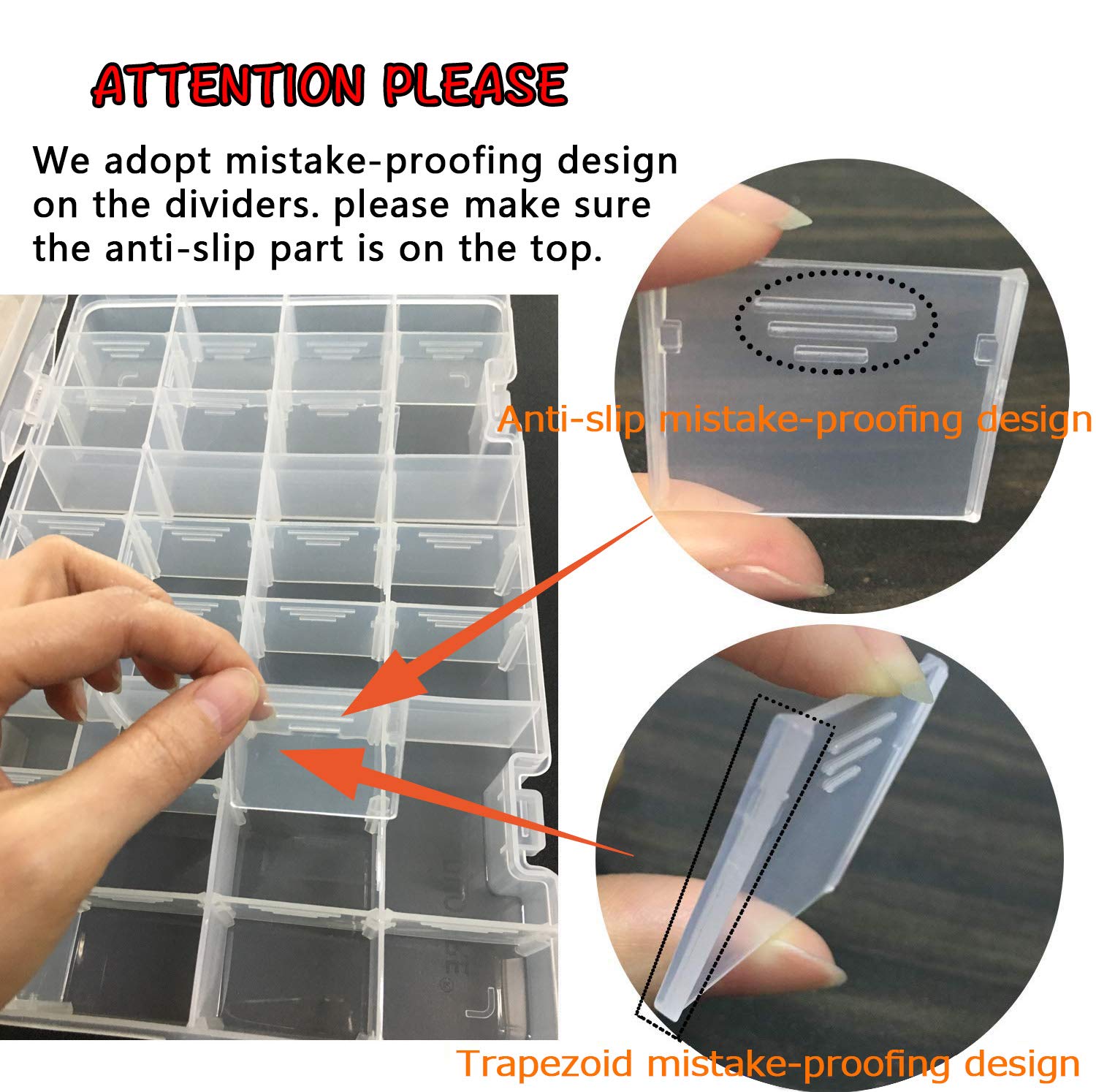 ATTENTION PLEASE

We adopt mistake-proofing design on the dividers. please make sure the anti-slip part is on the top.

Anti-slip mistake-proofing design

Trapezoid mistake-proofing design