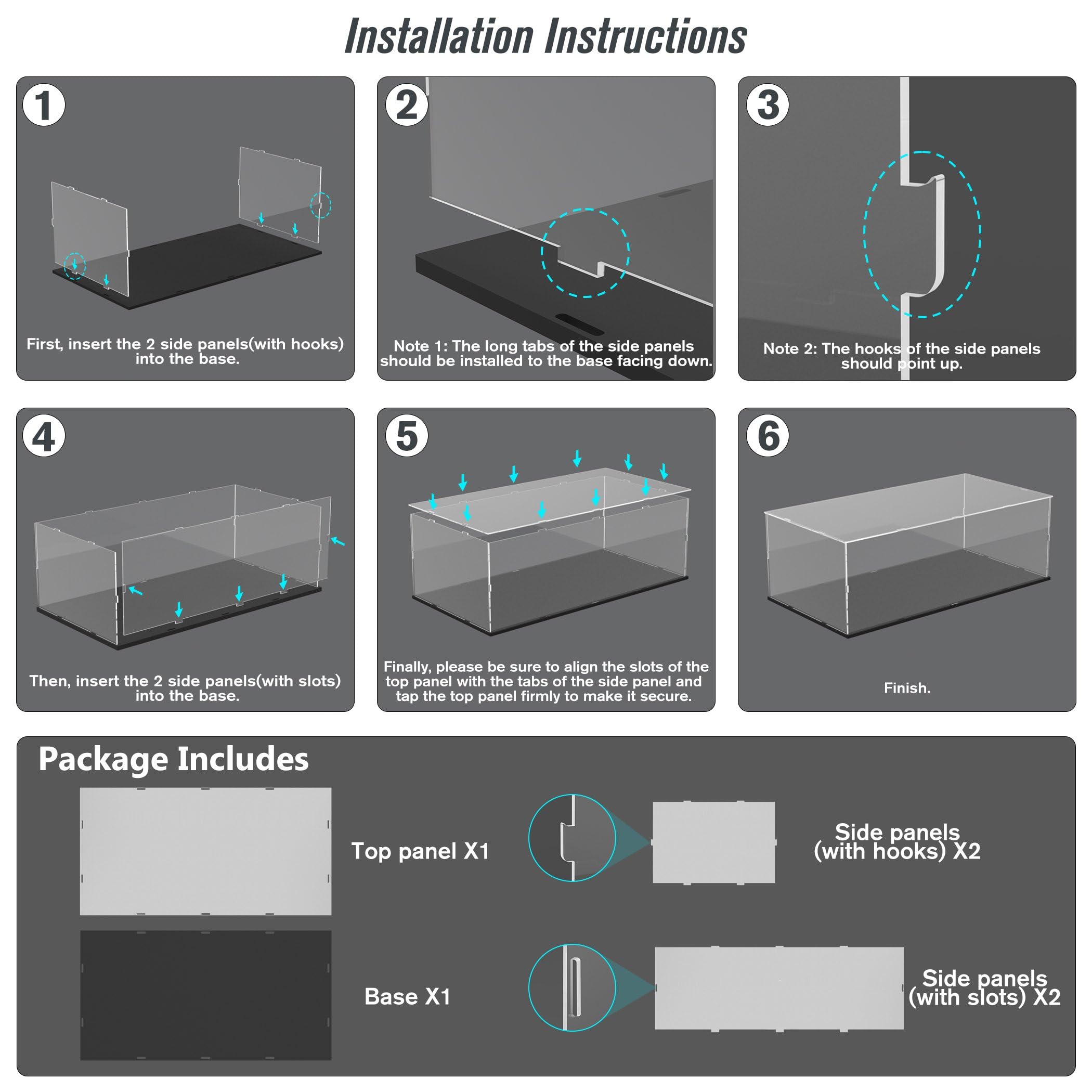 Installation Instructions

1

First, insert the 2 side panels(with hooks) into the base.

2

Note 1: The long tabs of the side panels should be installed to the base facing down.

3

Note 2: The hooks of the side panels should point up.

4

Then, insert the 2 side panels(with slots) into the base.

5

Finally, please be sure to align the slots of the top panel with the tabs of the side panel and tap the top panel firmly to make it secure.

6

Finish.

Package Includes

Top panel X1

Side panels (with hooks) X2

Base X1

Side panels (with slots) X2