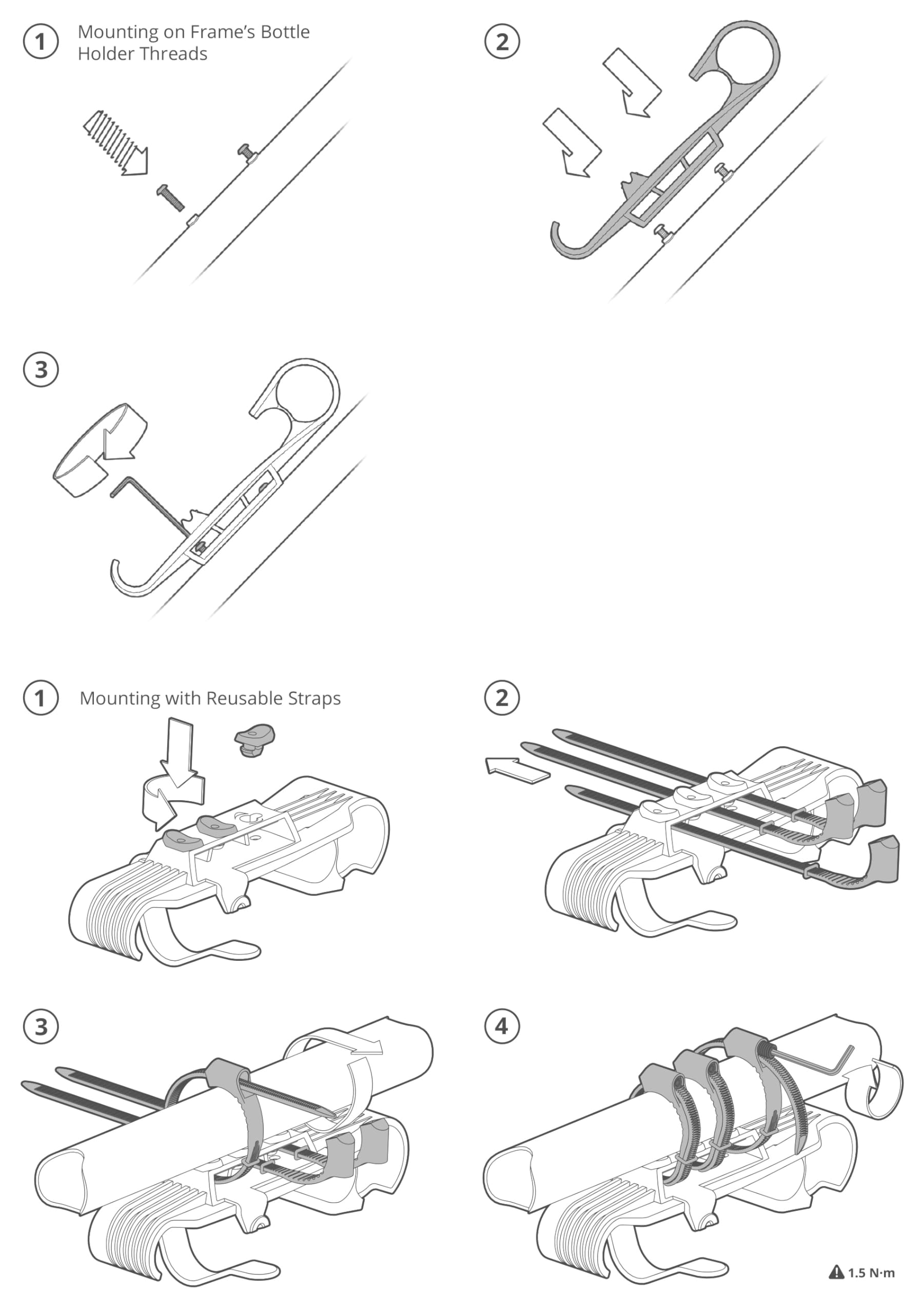 1 Mounting on Frame's Bottle Holder Threads

2

3

1 Mounting with Reusable Straps

2

3

4

1.5 N·m