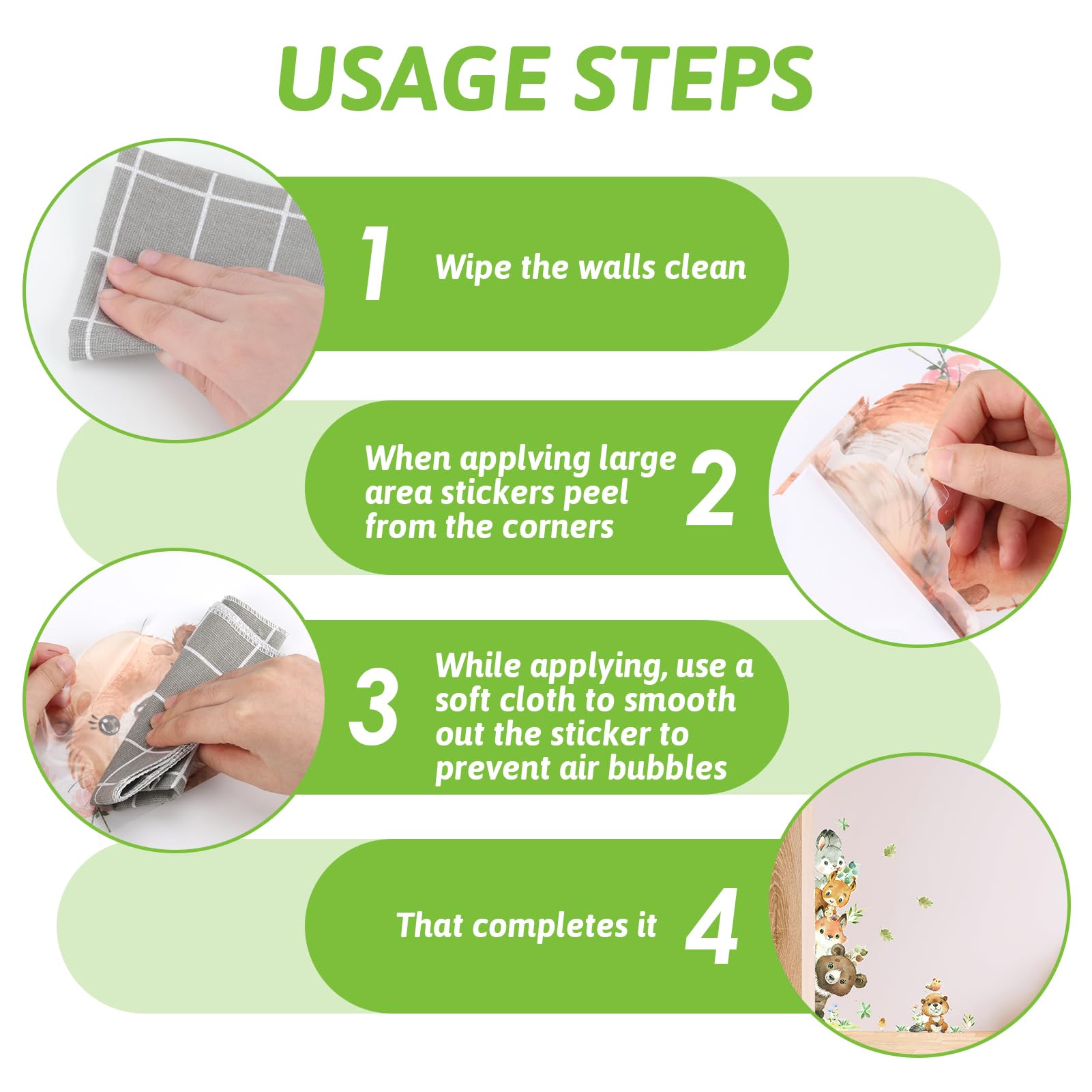 USAGE STEPS

1 Wipe the walls clean

When applving large area stickers peel from the corners 2

3 While applying, use a soft cloth to smooth out the sticker to prevent air bubbles

That completes it 4