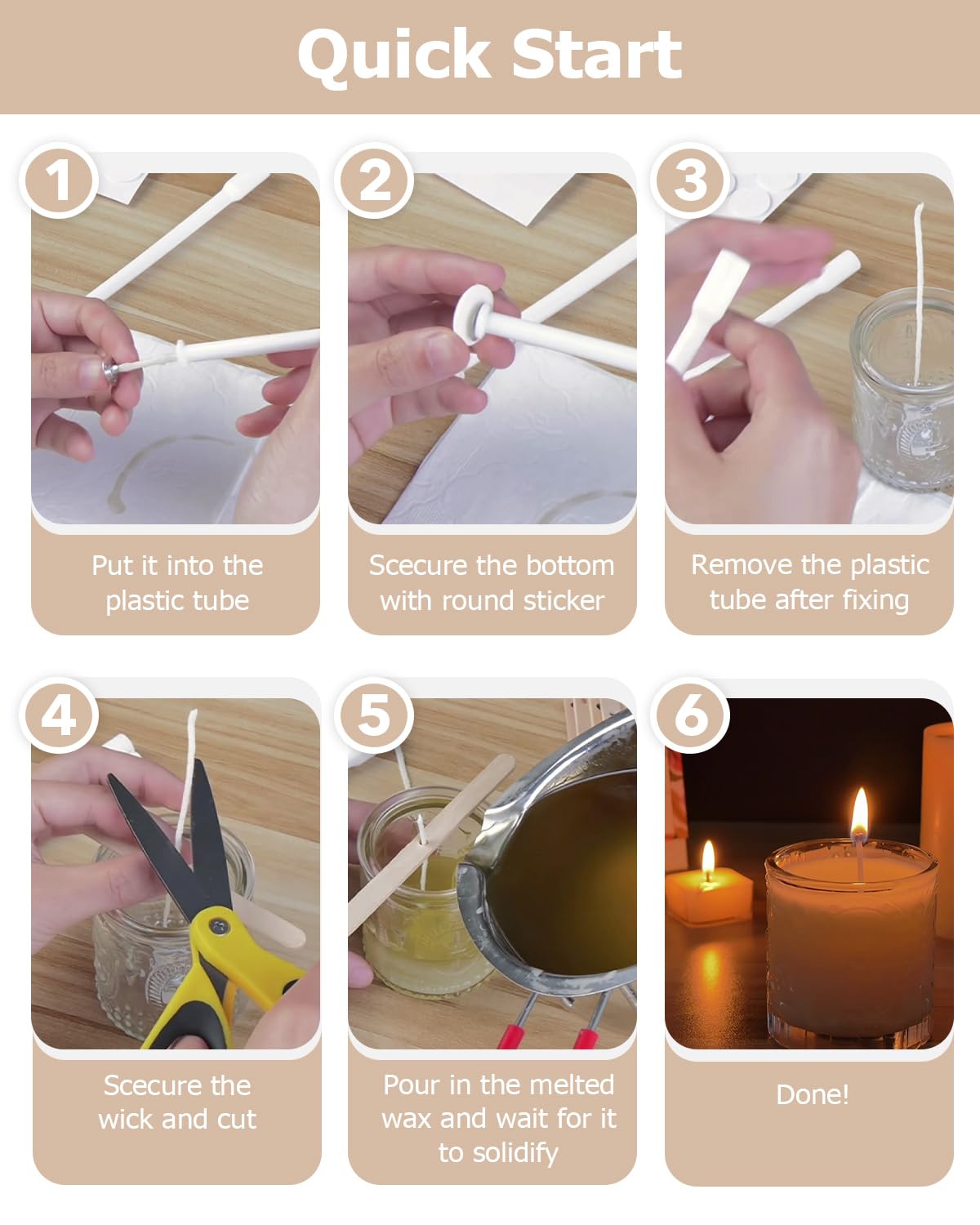 Quick Start

1

Put it into the plastic tube

2

Scecure the bottom with round sticker

3

Remove the plastic tube after fixing

4

Scecure the wick and cut

5

Pour in the melted wax and wait for it to solidify

6

Done!