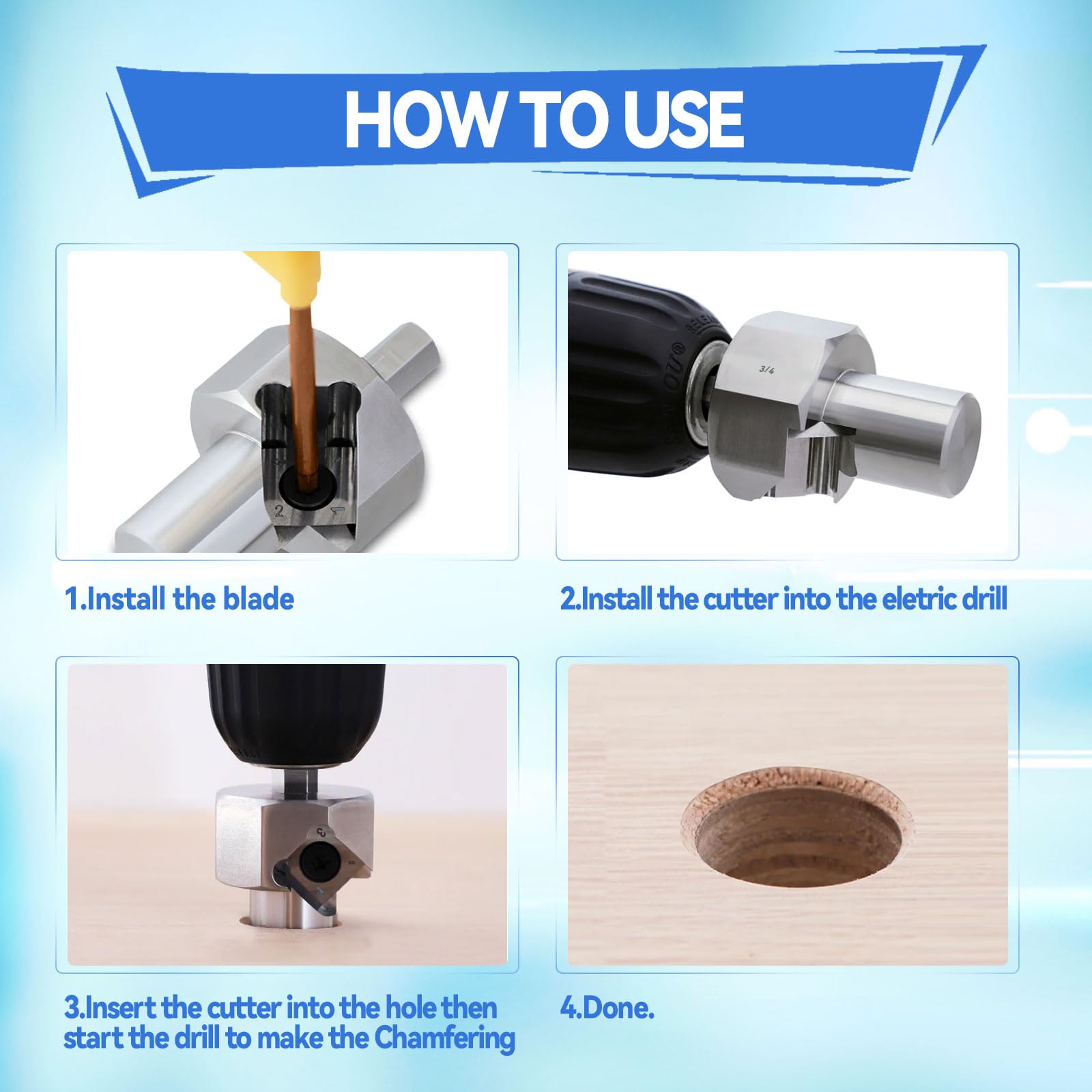 HOW TO USE

2

3/4

1.Install the blade

2.Install the cutter into the eletric drill

3.Insert the cutter into the hole then start the drill to make the Chamfering

4.Done.