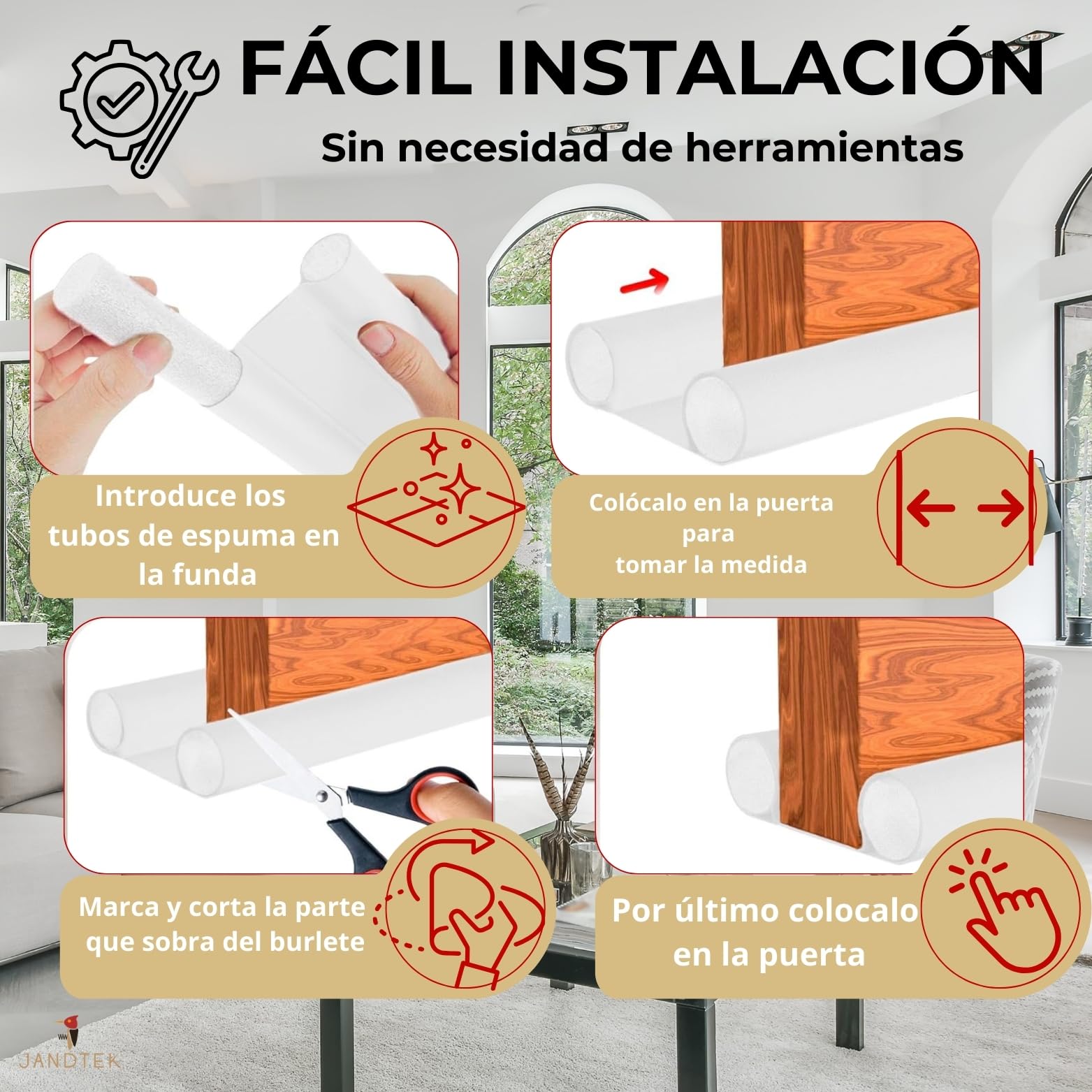 FÁCIL INSTALACIÓN

Sin necesidad de herramientas

Introduce los tubos de espuma en la funda

Colócalo en la puerta para tomar la medida

Marca y corta la parte que sobra del burlete

Por último colocalo en la puerta

JANDTEK