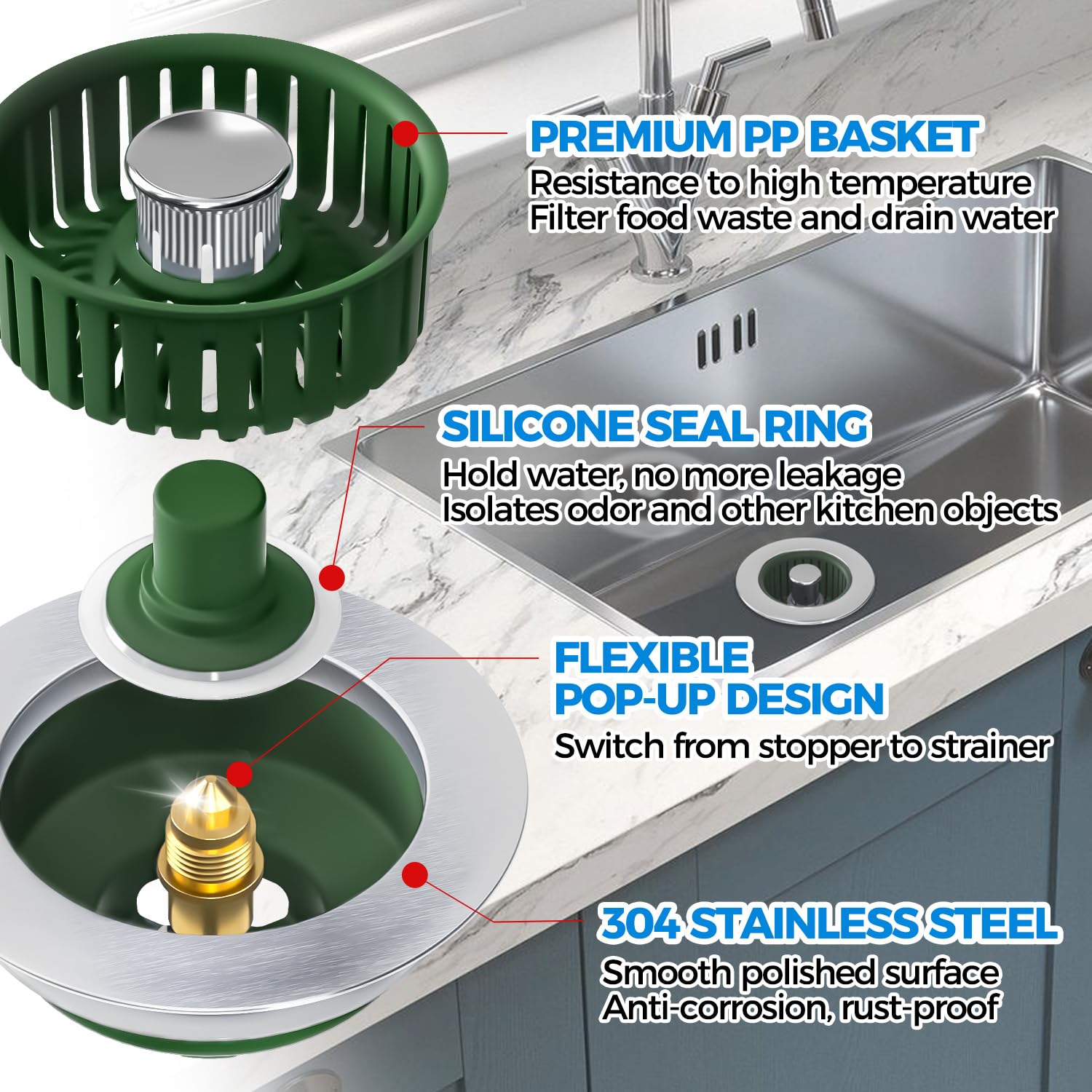 PREMIUM PP BASKET
Resistance to high temperature
Filter food waste and drain water

SILICONE SEAL RING
Hold water, no more leakage
Isolates odor and other kitchen objects

FLEXIBLE
POP-UP DESIGN
Switch from stopper to strainer

304 STAINLESS STEEL
Smooth polished surface
Anti-corrosion, rust-proof