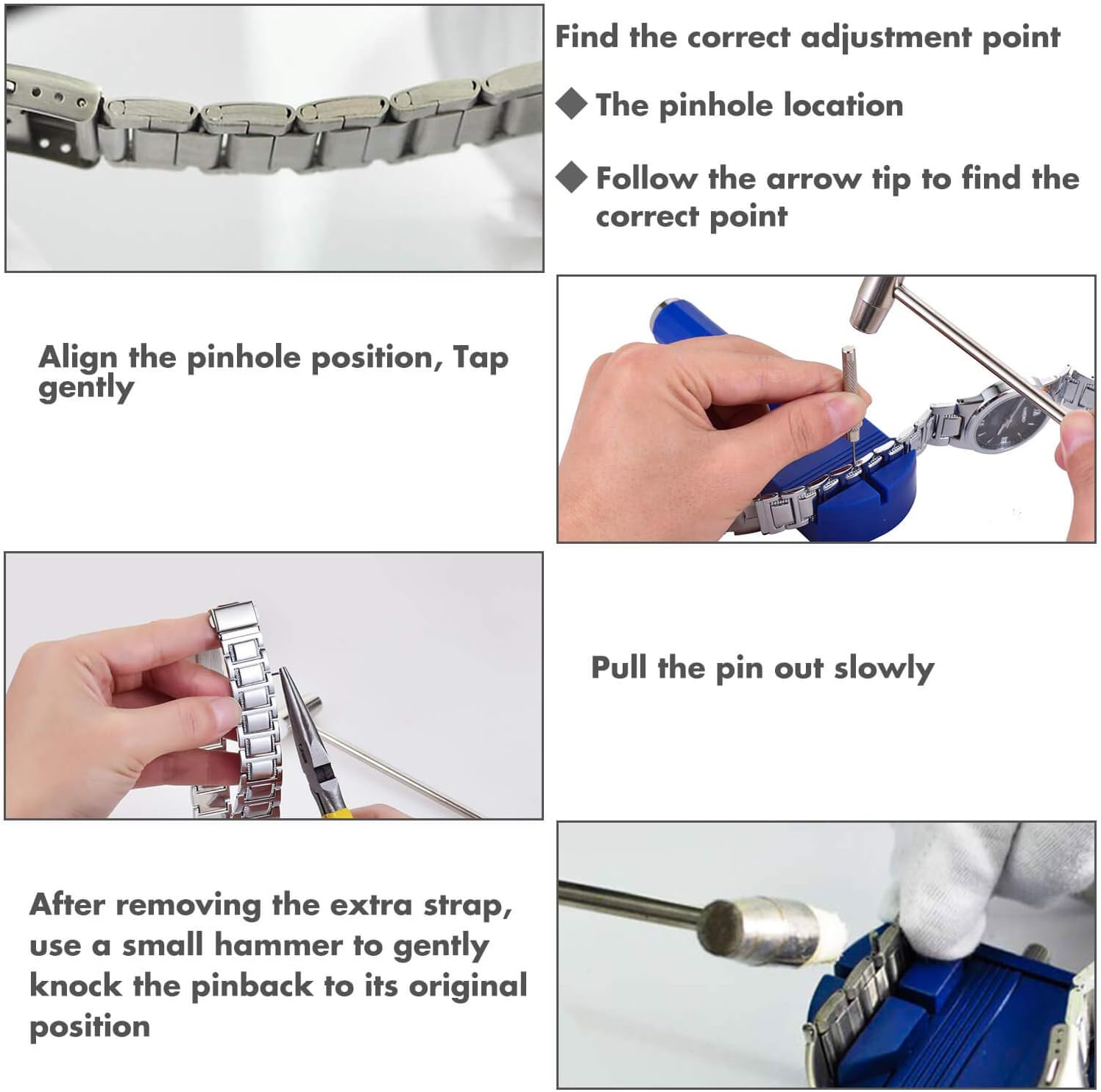 Find the correct adjustment point

◆ The pinhole location

◆ Follow the arrow tip to find the correct point

Align the pinhole position, Tap gently

Pull the pin out slowly

After removing the extra strap, use a small hammer to gently knock the pinback to its original position