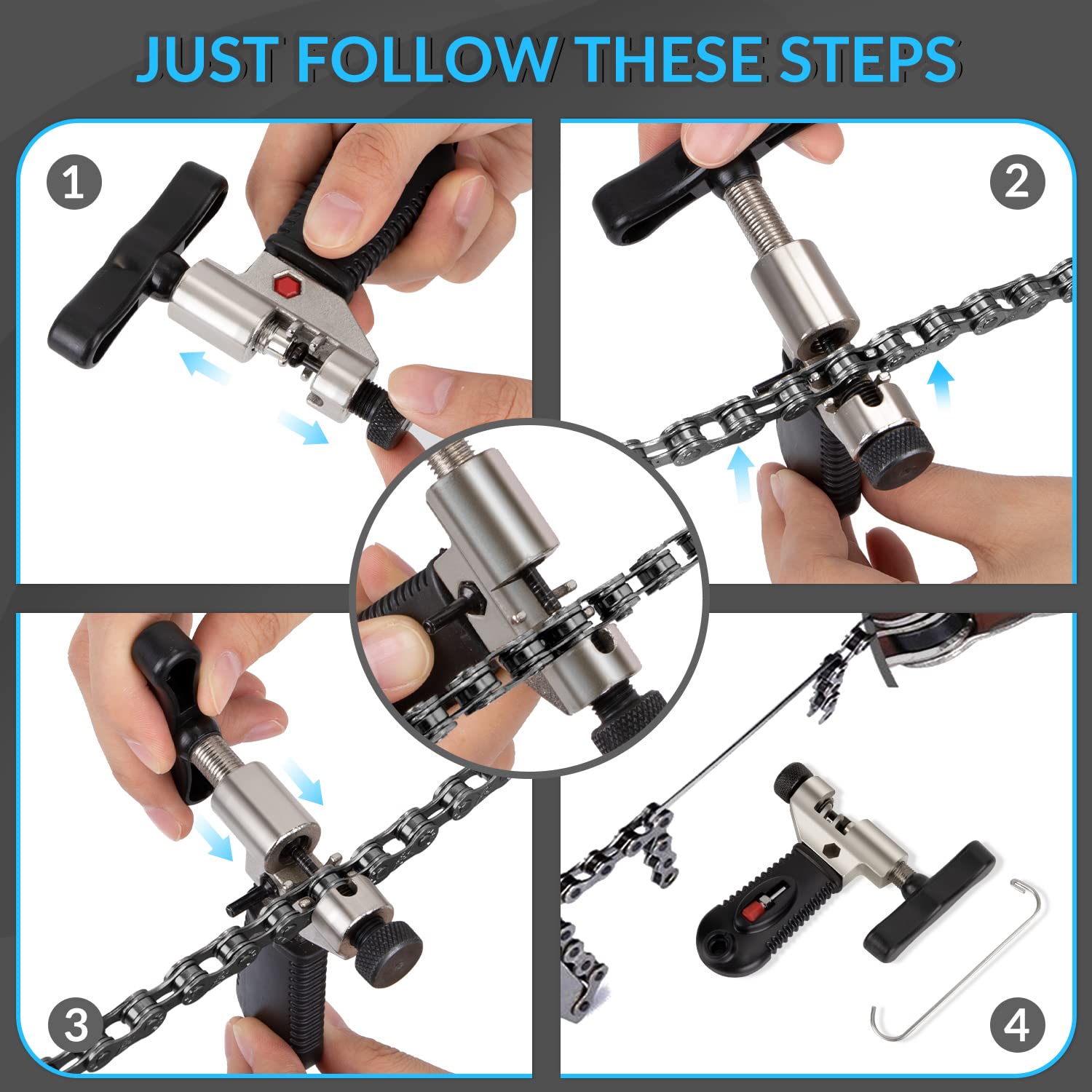 JUST FOLLOW THESE STEPS

1

2

3

4