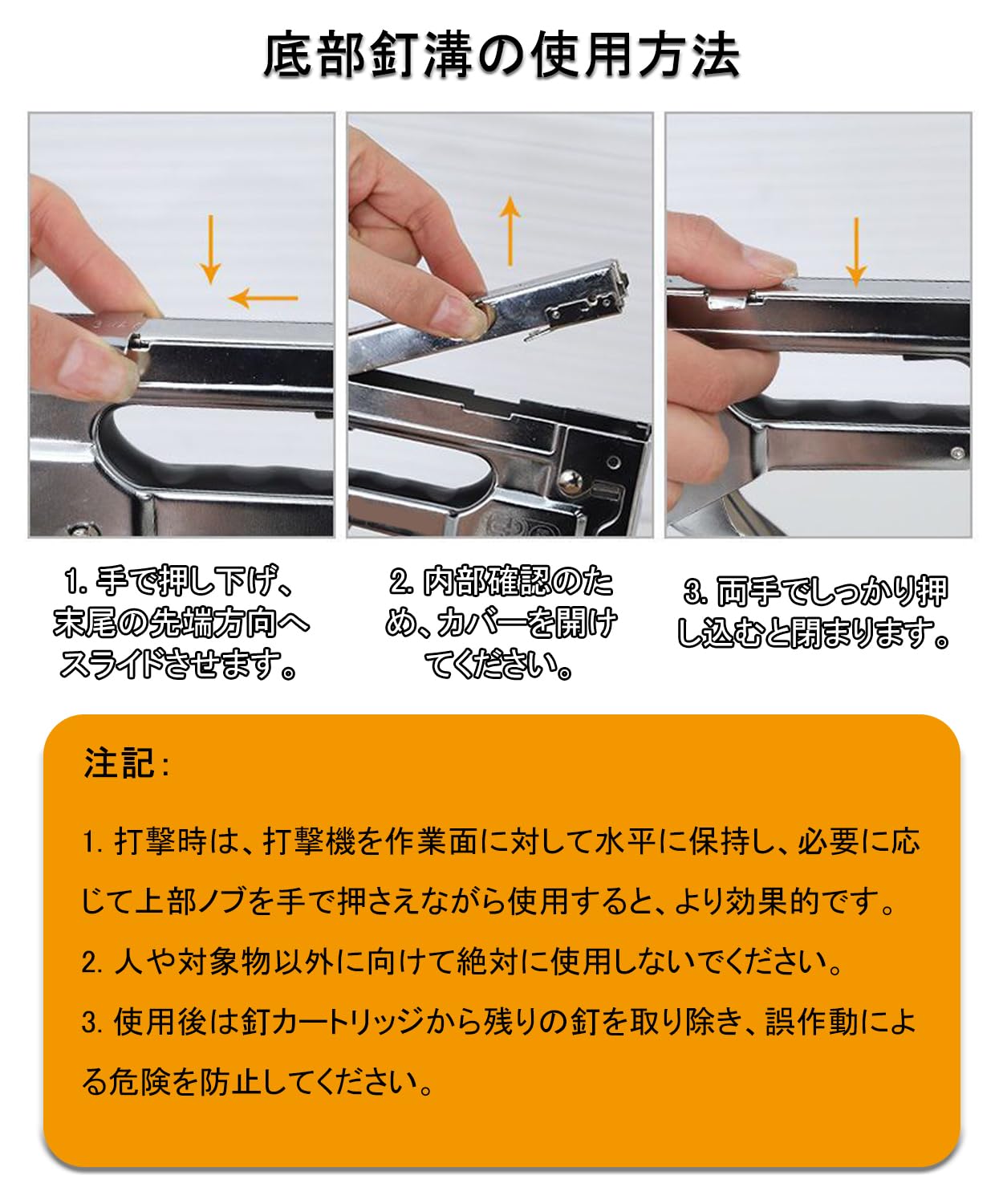 底部釘溝の使用方法

1. 手で押し下げ、末尾の先端方向へスライドさせます。

2. 内部確認のため、カバーを開けてください。

3. 両手でしっかり押し込むと閉まります。

注記：

1. 打撃時は、打撃機を作業面に対して水平に保持し、必要に応じて上部ノブを手で押さえながら使用すると、より効果的です。

2. 人や対象物以外に向けて絶対に使用しないでください。

3. 使用後は釘カートリッジから残りの釘を取り除き、誤作動による危険を防止してください。