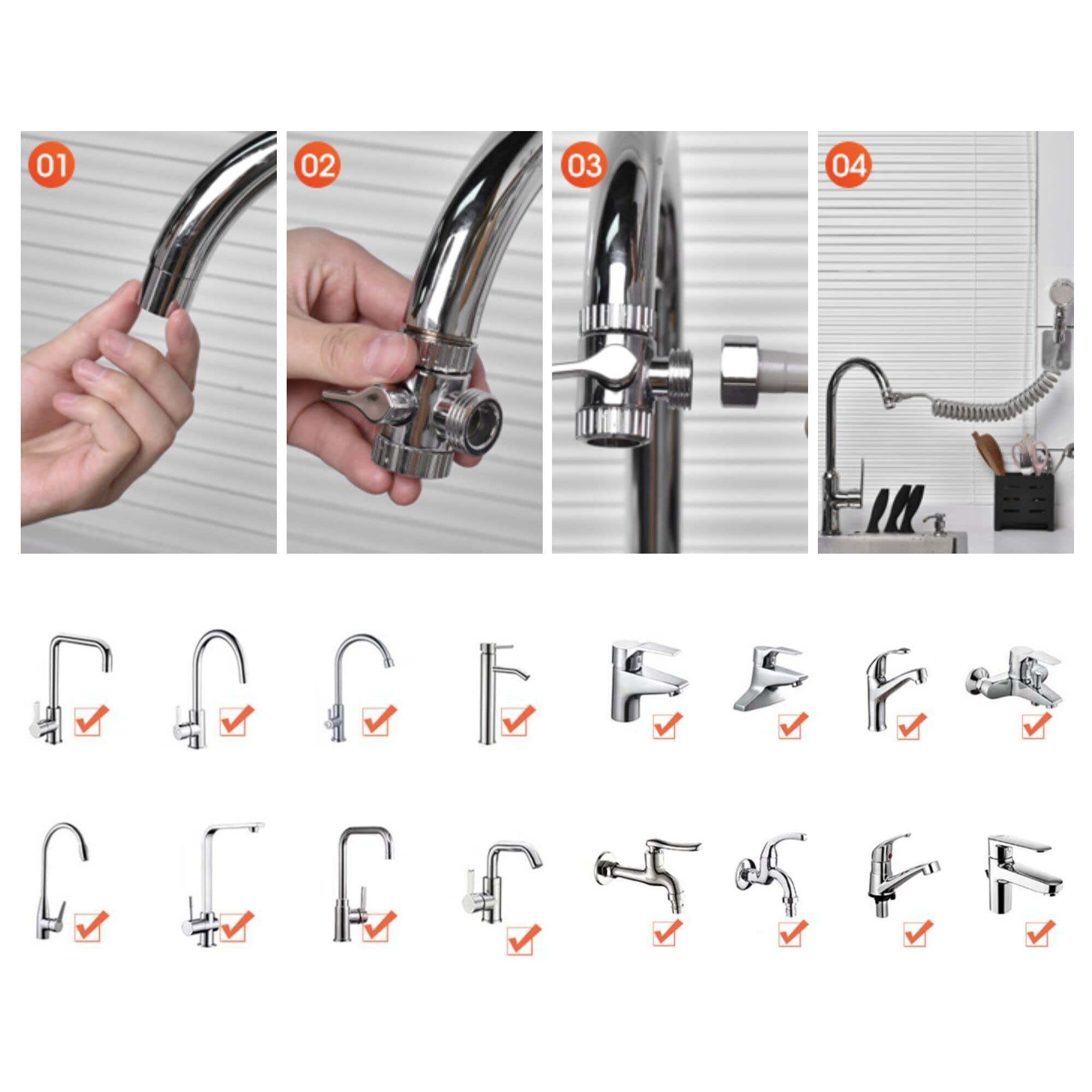 01

02

03

04