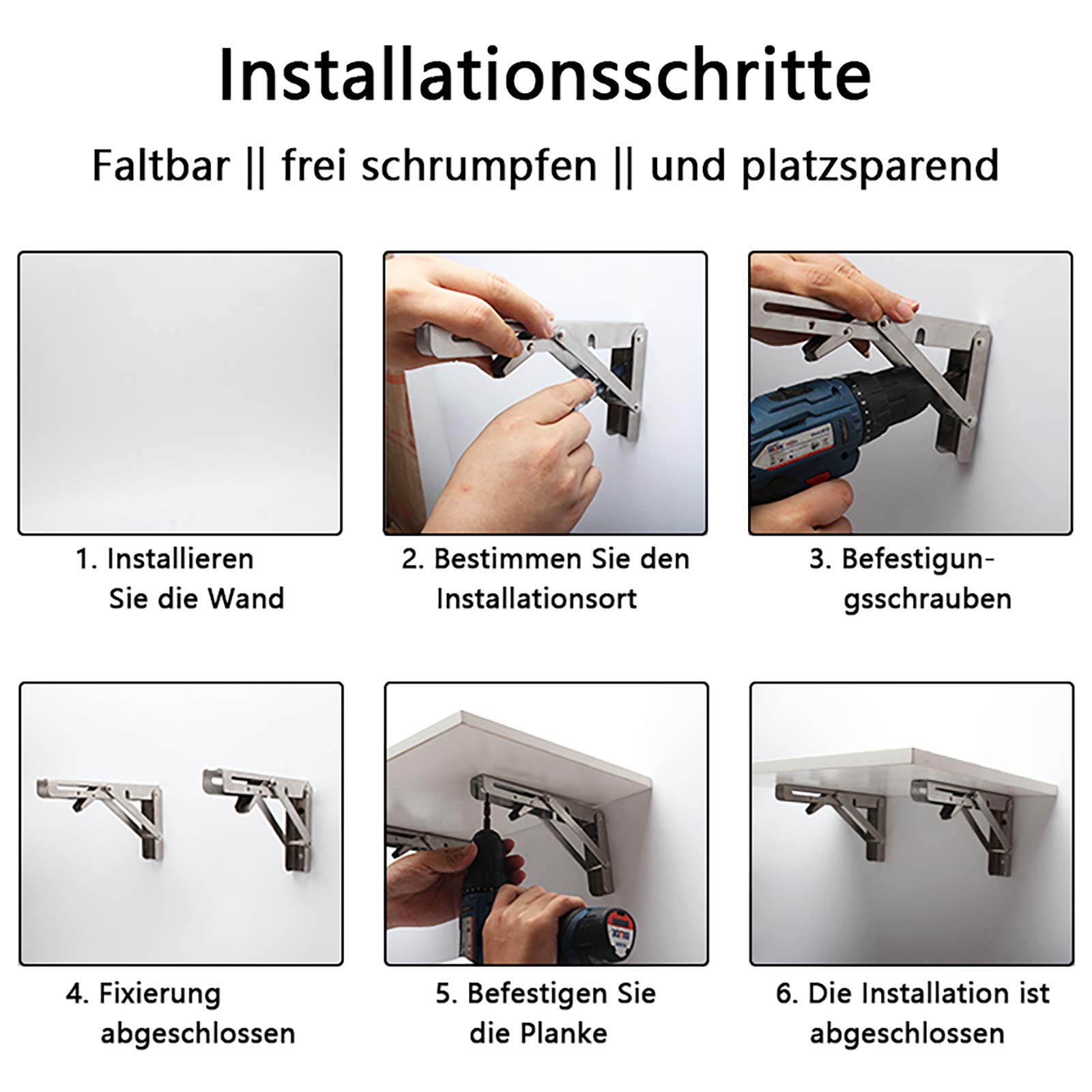 Installationsschritte

Faltbar || frei schrumpfen || und platzsparend

1. Installieren Sie die Wand

2. Bestimmen Sie den Installationsort

3. Befestigungsschrauben

4. Fixierung abgeschlossen

5. Befestigen Sie die Planke

6. Die Installation ist abgeschlossen