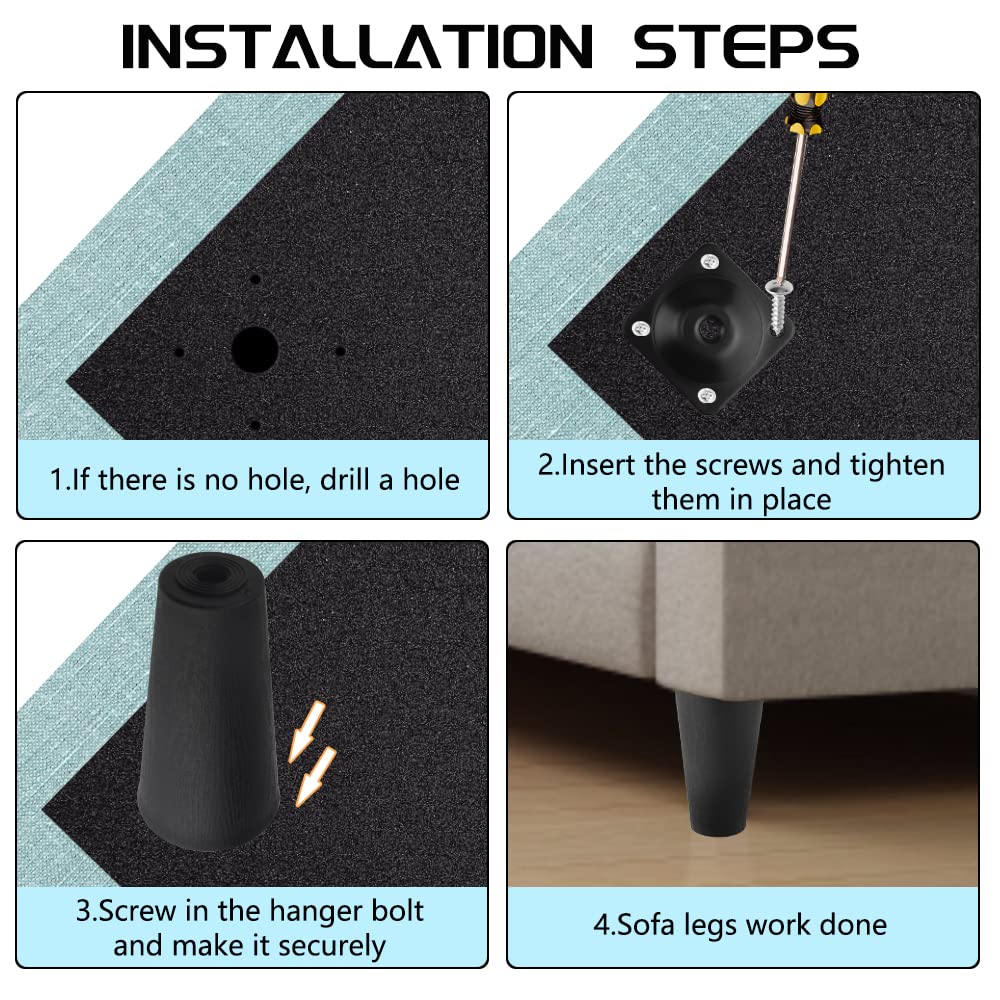 INSTALLATION STEPS

1.If there is no hole, drill a hole

2.Insert the screws and tighten them in place

3.Screw in the hanger bolt and make it securely

4.Sofa legs work done