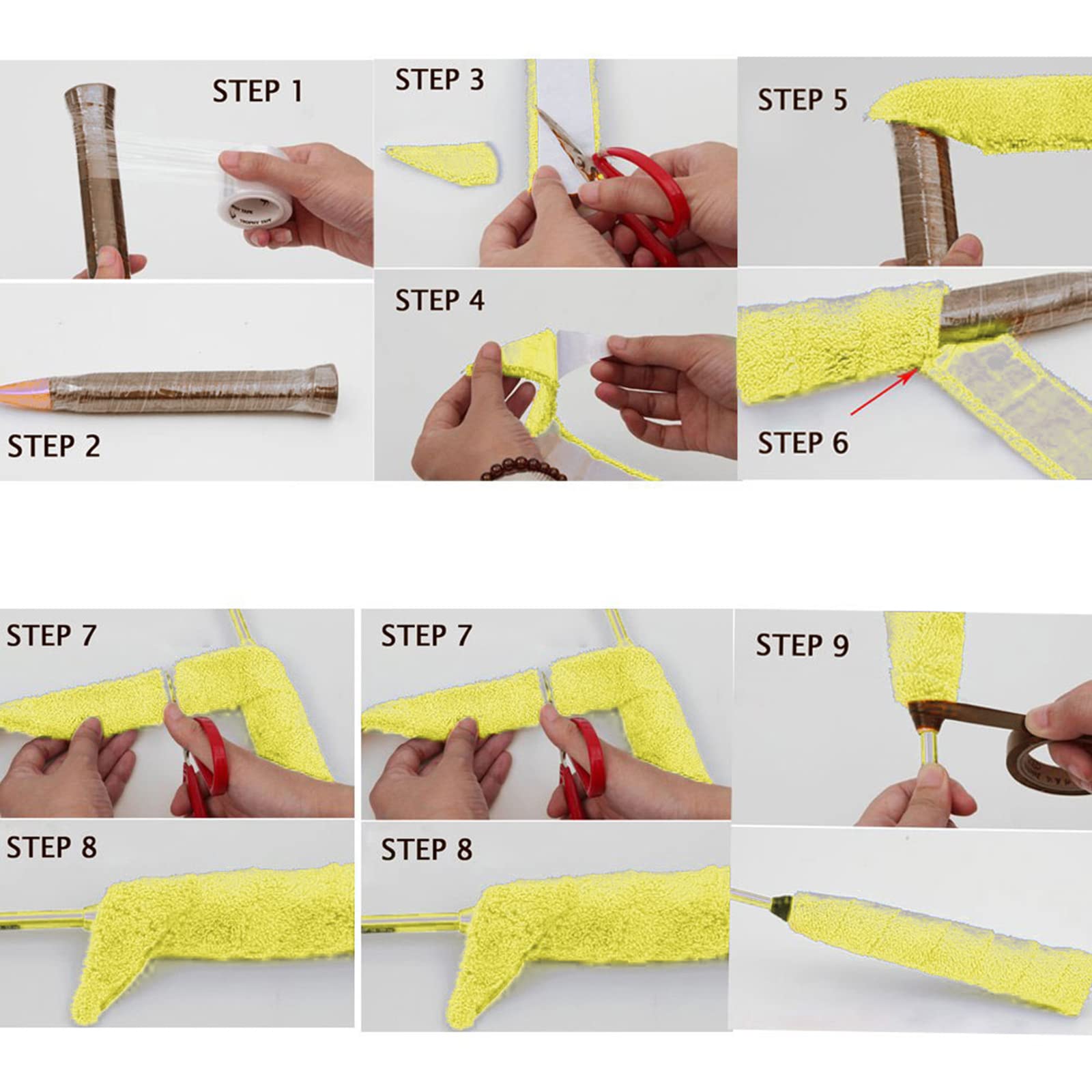 STEP 1

STEP 2

STEP 3

STEP 4

STEP 5

STEP 6

STEP 7

STEP 8

STEP 7

STEP 8

STEP 9