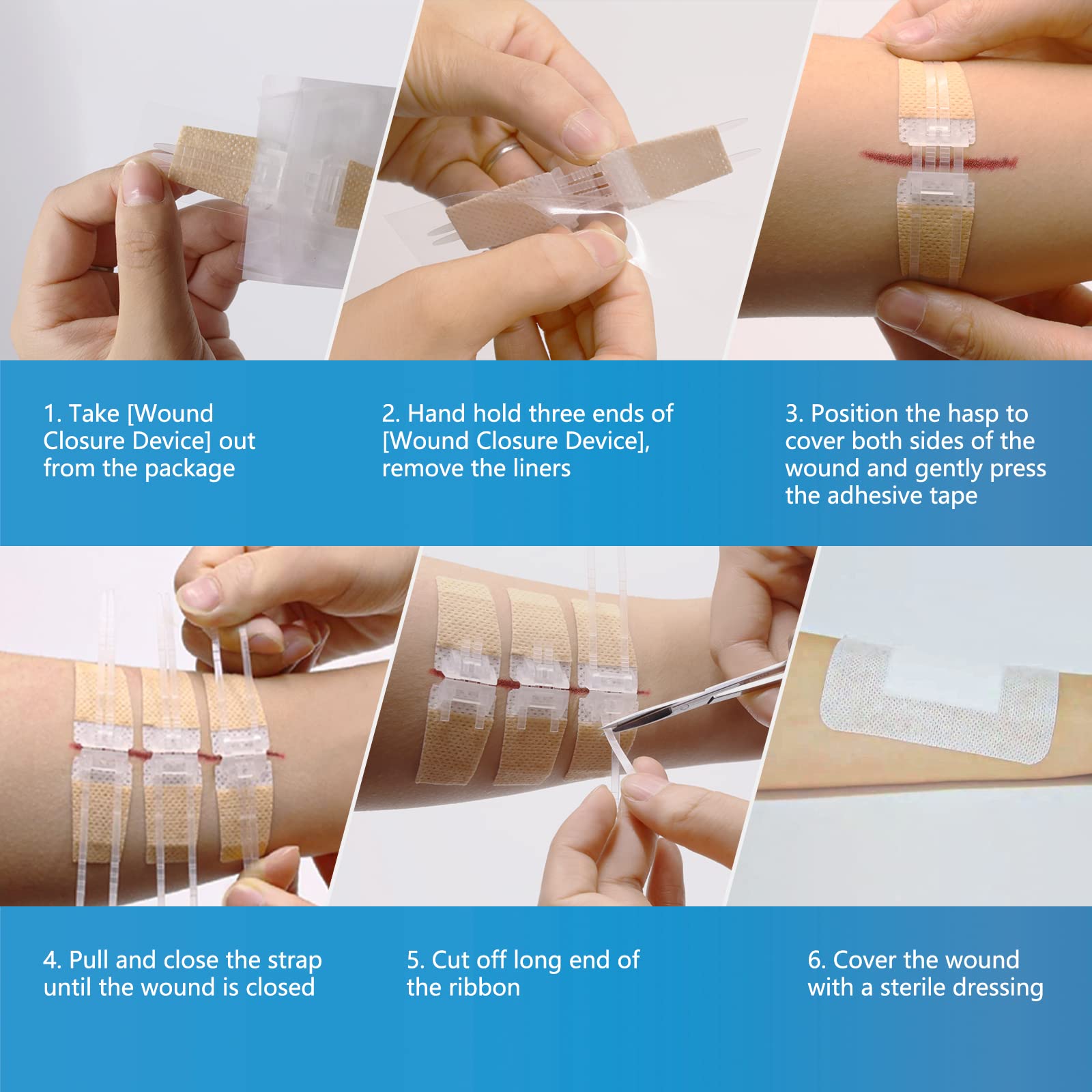 1. Take [Wound Closure Device] out from the package

2. Hand hold three ends of [Wound Closure Device], remove the liners

3. Position the hasp to cover both sides of the wound and gently press the adhesive tape

4. Pull and close the strap until the wound is closed

5. Cut off long end of the ribbon

6. Cover the wound with a sterile dressing