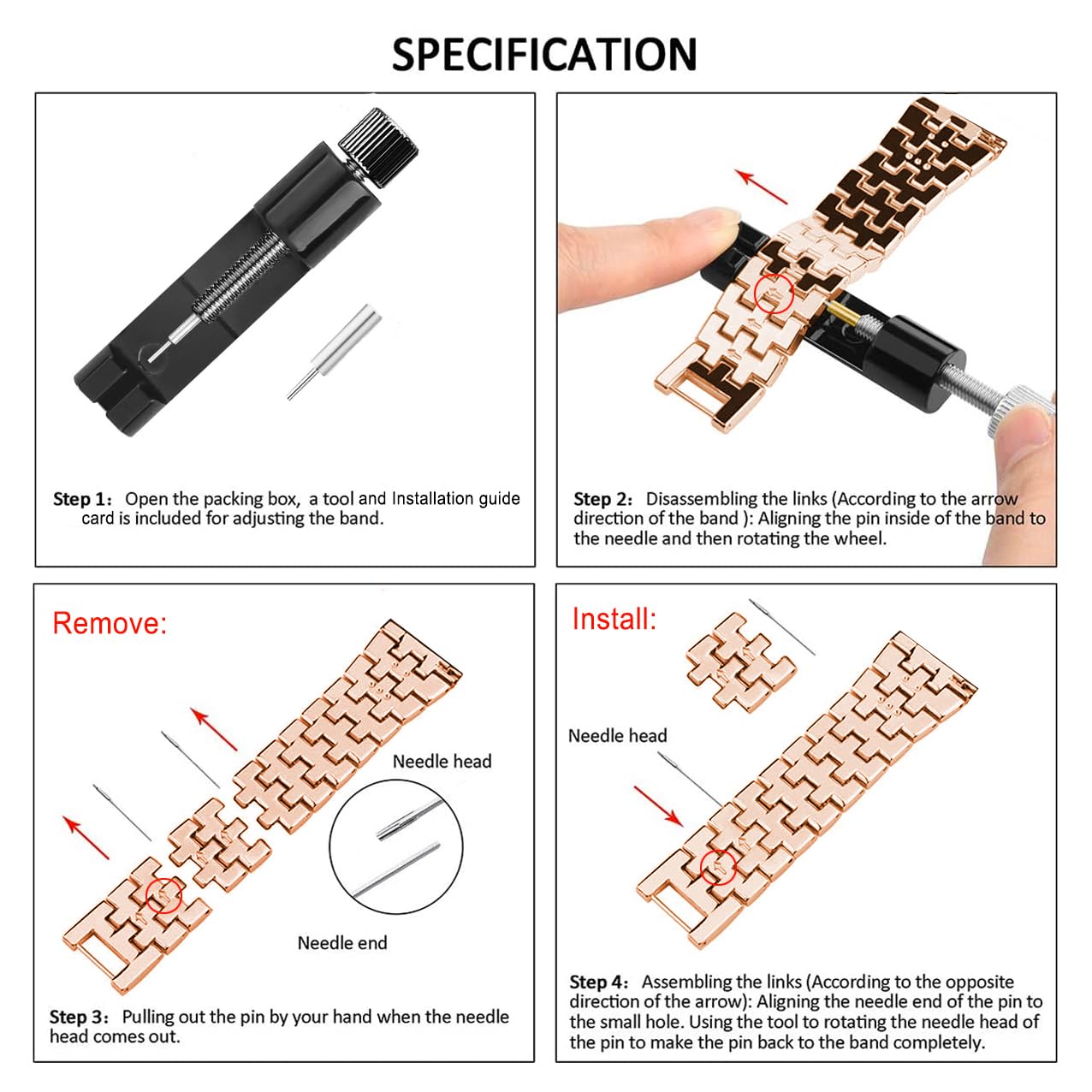 SPECIFICATION

Step 1: Open the packing box, a tool and Installation guide card is included for adjusting the band.

Step 2: Disassembling the links (According to the arrow direction of the band ): Aligning the pin inside of the band to the needle and then rotating the wheel.

Remove:

Needle head

Needle end

Step 3: Pulling out the pin by your hand when the needle head comes out.

Install:

Needle head

Step 4: Assembling the links (According to the opposite direction of the arrow): Aligning the needle end of the pin to the small hole. Using the tool to rotating the needle head of the pin to make the pin back to the band completely.