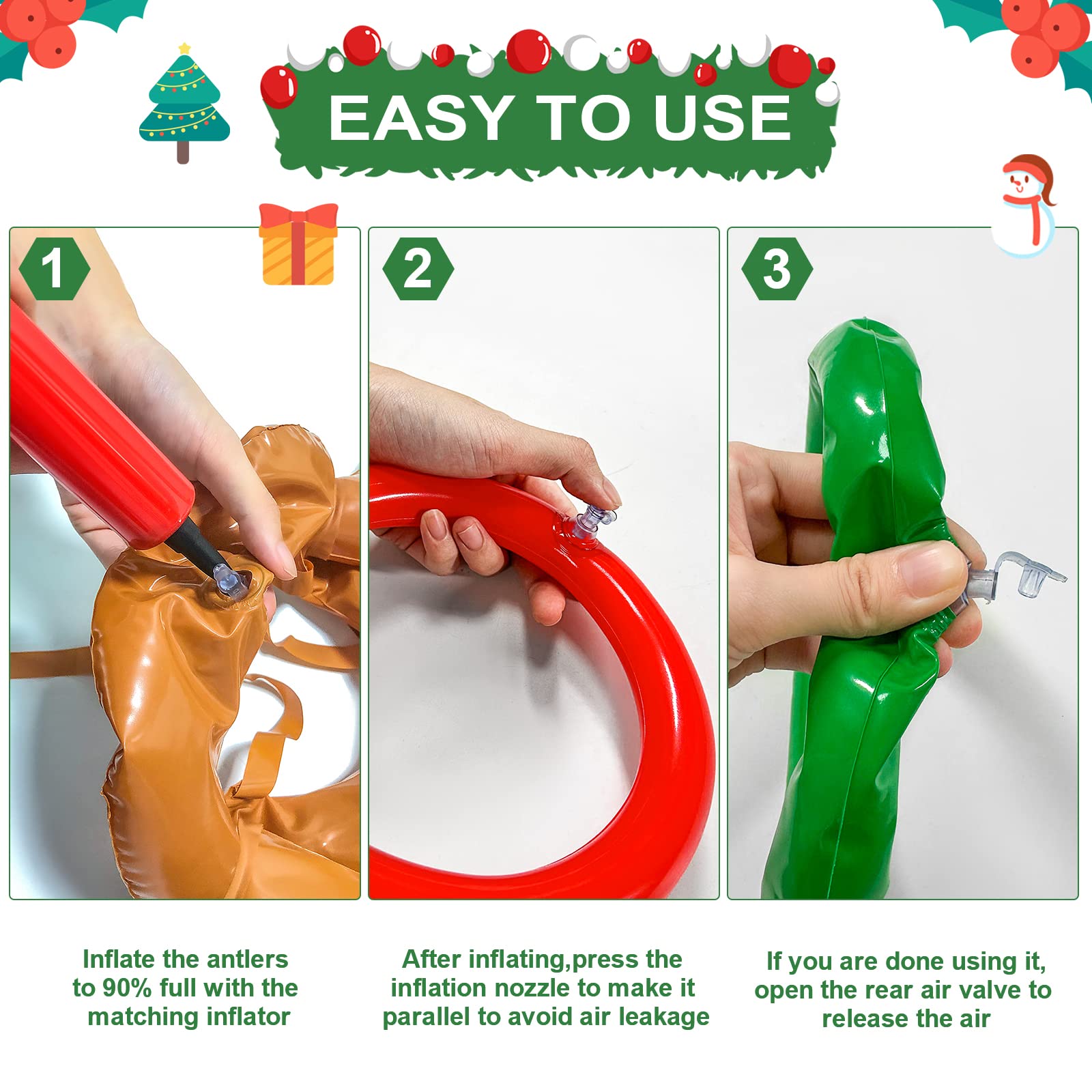 EASY TO USE

1

2

3

Inflate the antlers to 90% full with the matching inflator

After inflating,press the inflation nozzle to make it parallel to avoid air leakage

If you are done using it, open the rear air valve to release the air