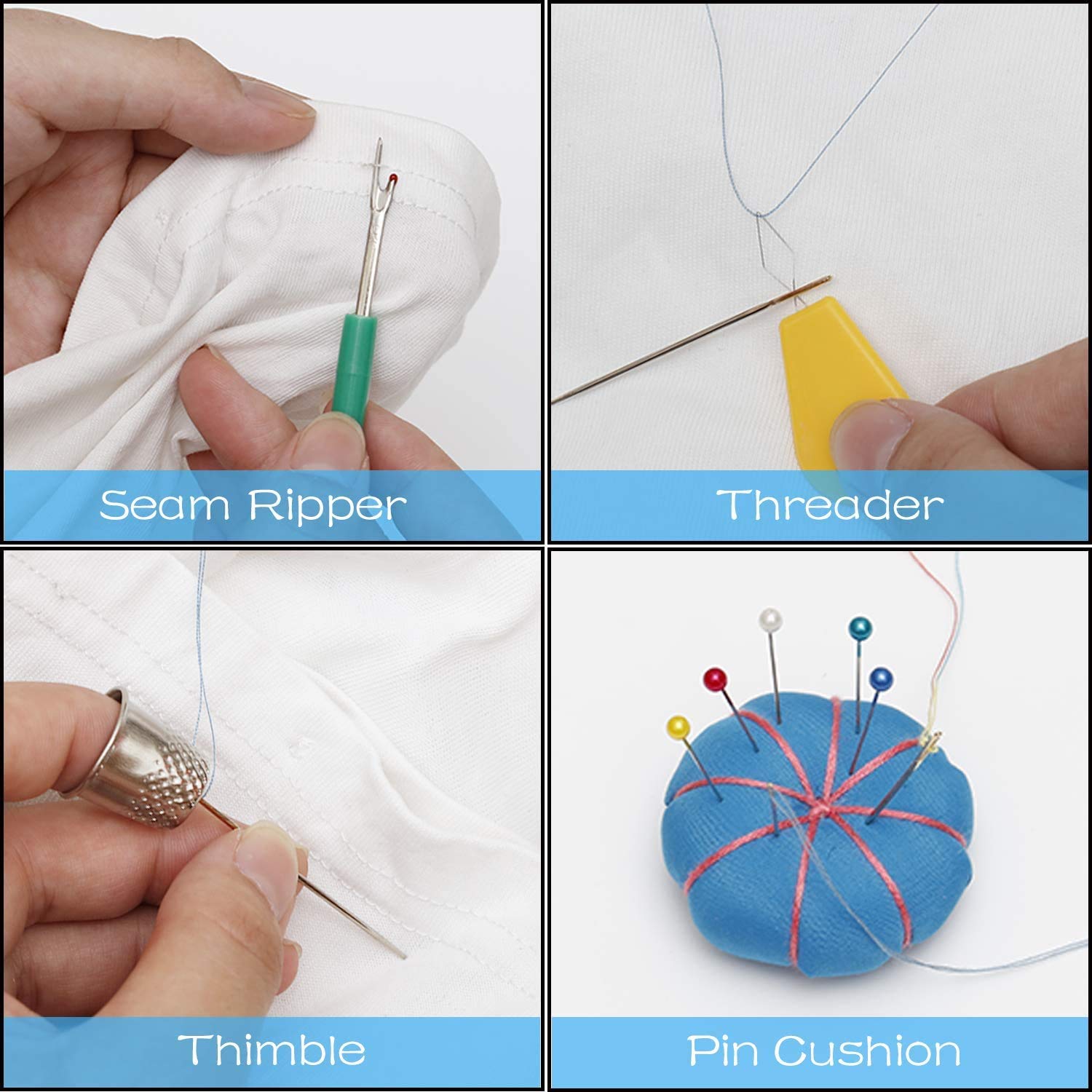 Seam Ripper

Threader

Thimble

Pin Cushion