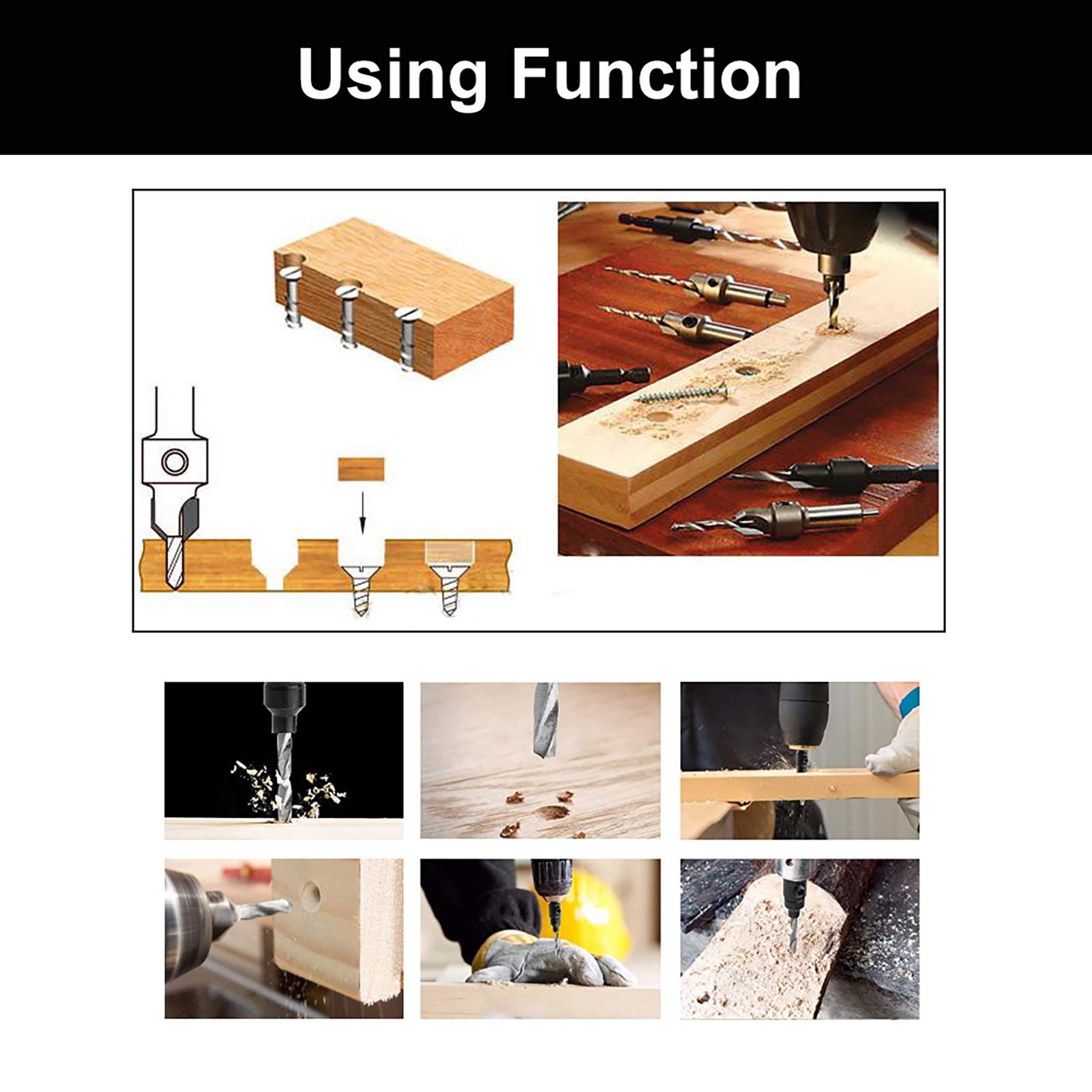 Using Function