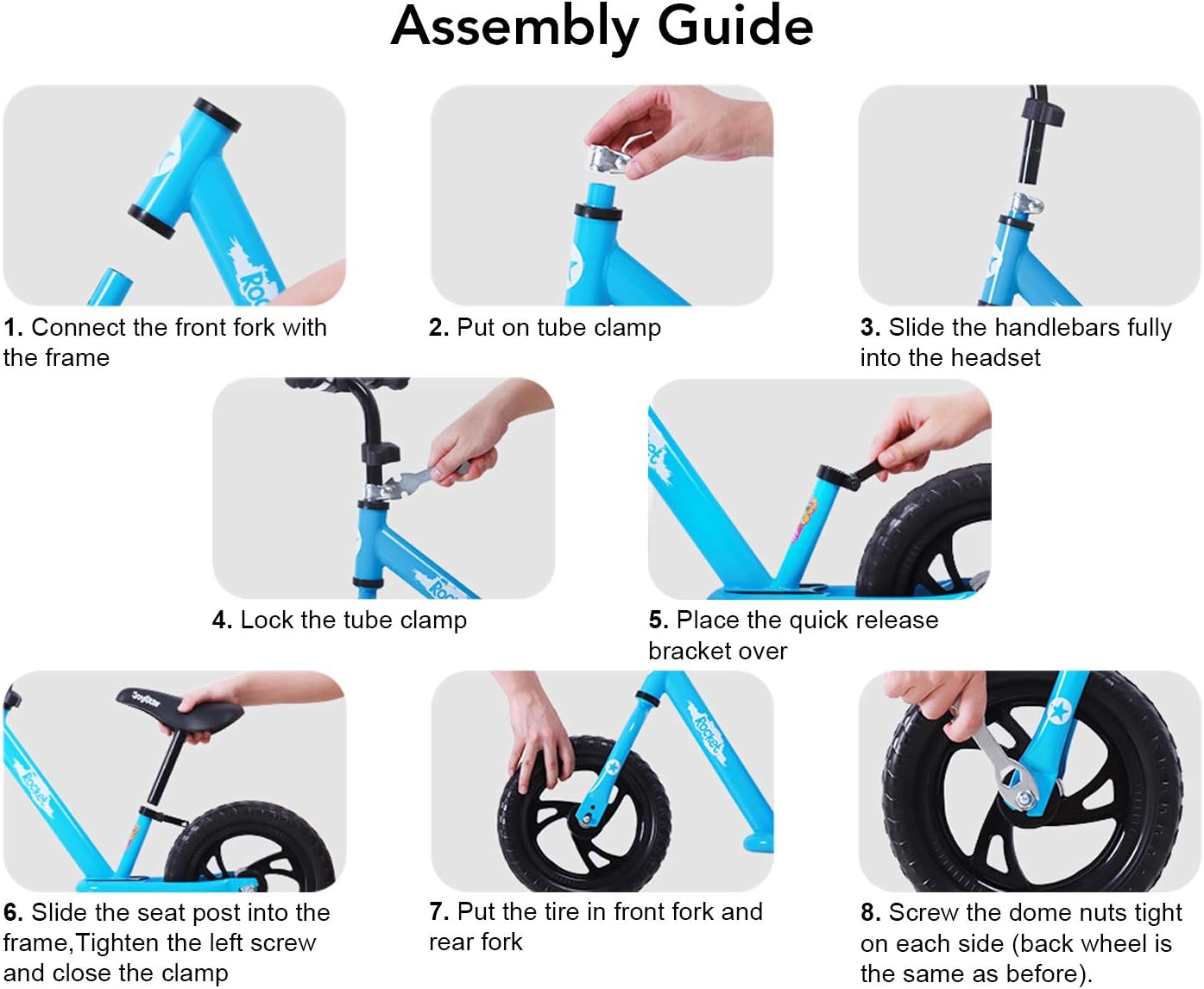 Assembly Guide

1. Connect the front fork with the frame

2. Put on tube clamp

3. Slide the handlebars fully into the headset

4. Lock the tube clamp

5. Place the quick release bracket over

6. Slide the seat post into the frame,Tighten the left screw and close the clamp

7. Put the tire in front fork and rear fork

8. Screw the dome nuts tight on each side (back wheel is the same as before).