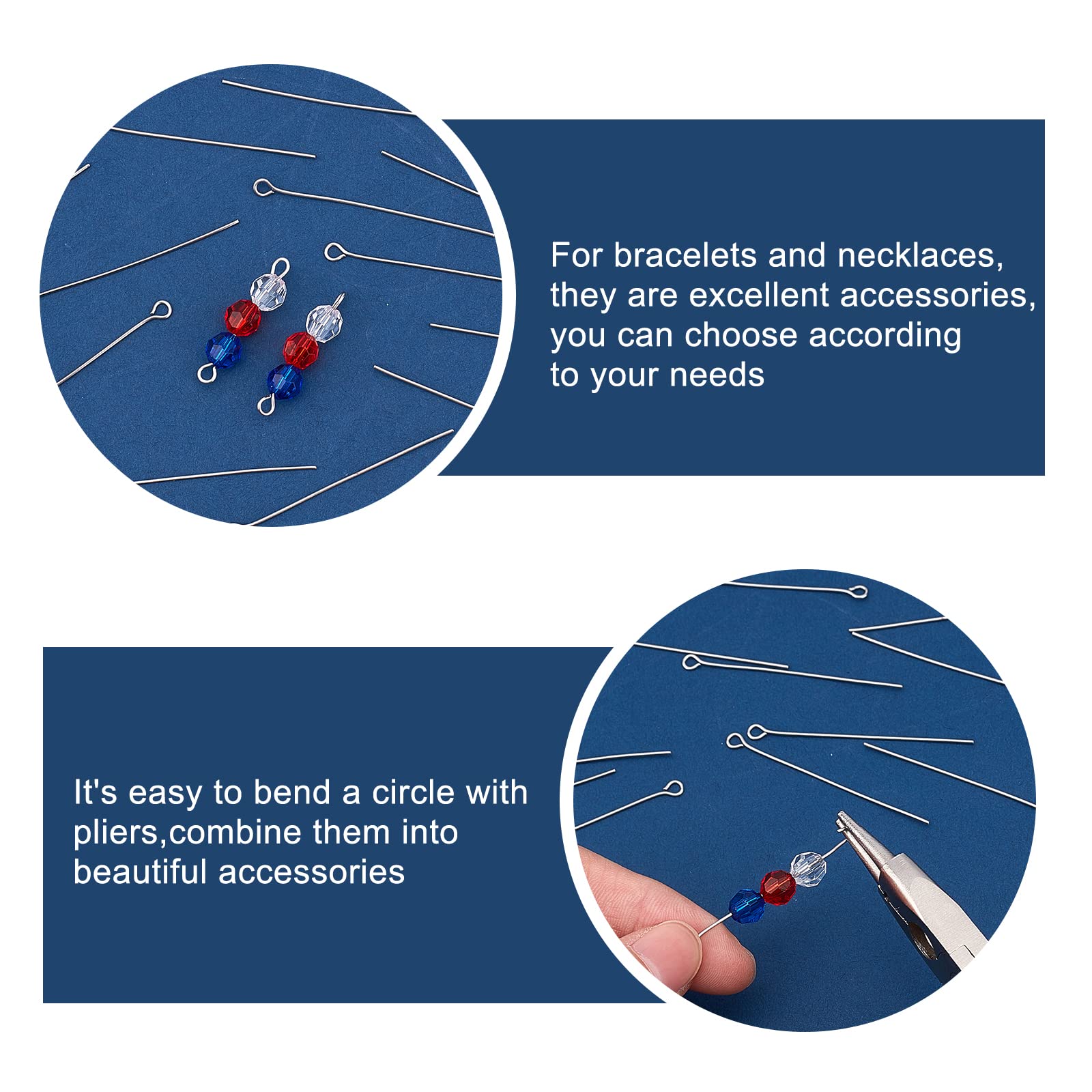 For bracelets and necklaces, they are excellent accessories, you can choose according to your needs

It's easy to bend a circle with pliers,combine them into beautiful accessories