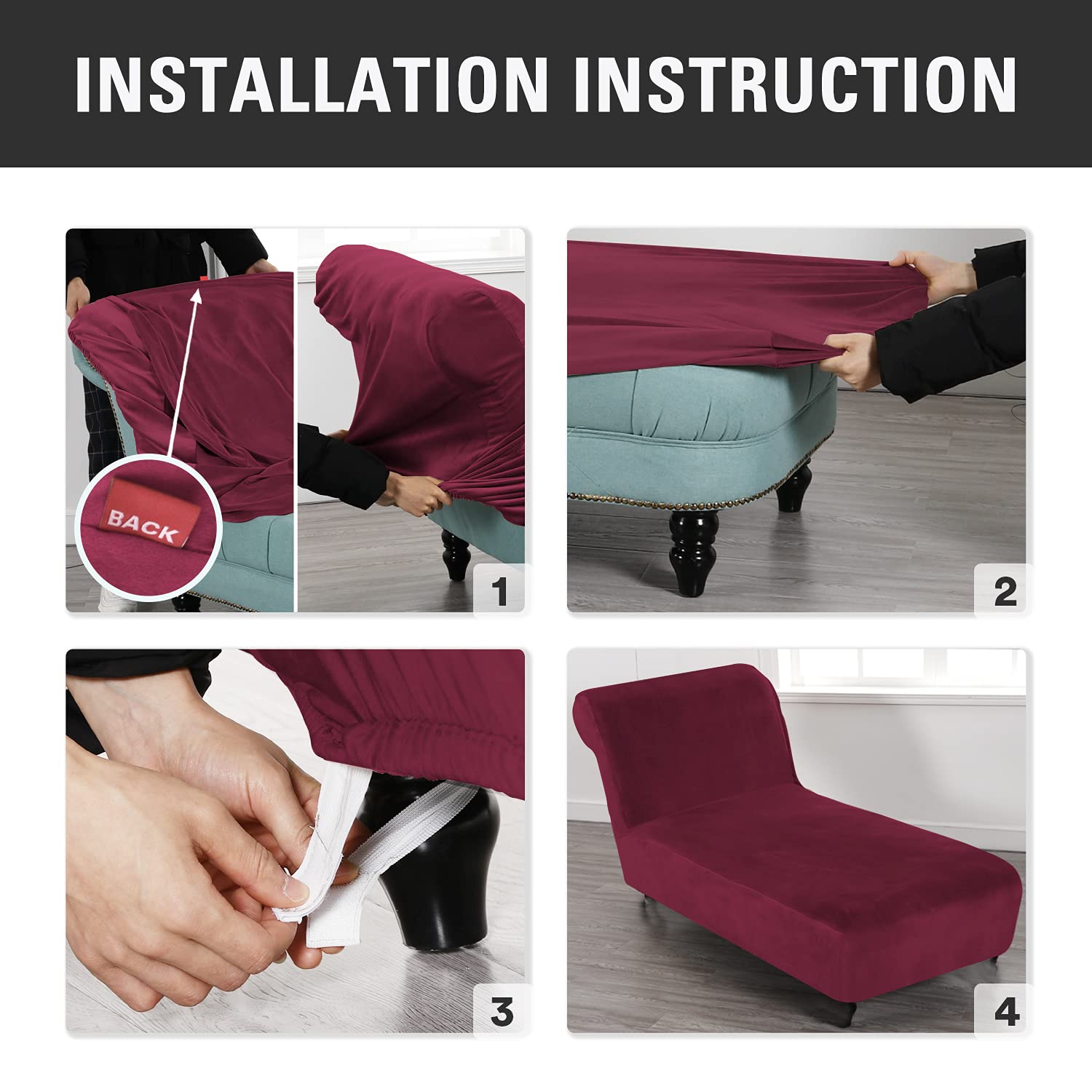 INSTALLATION INSTRUCTION

BACK

1

2

3

4