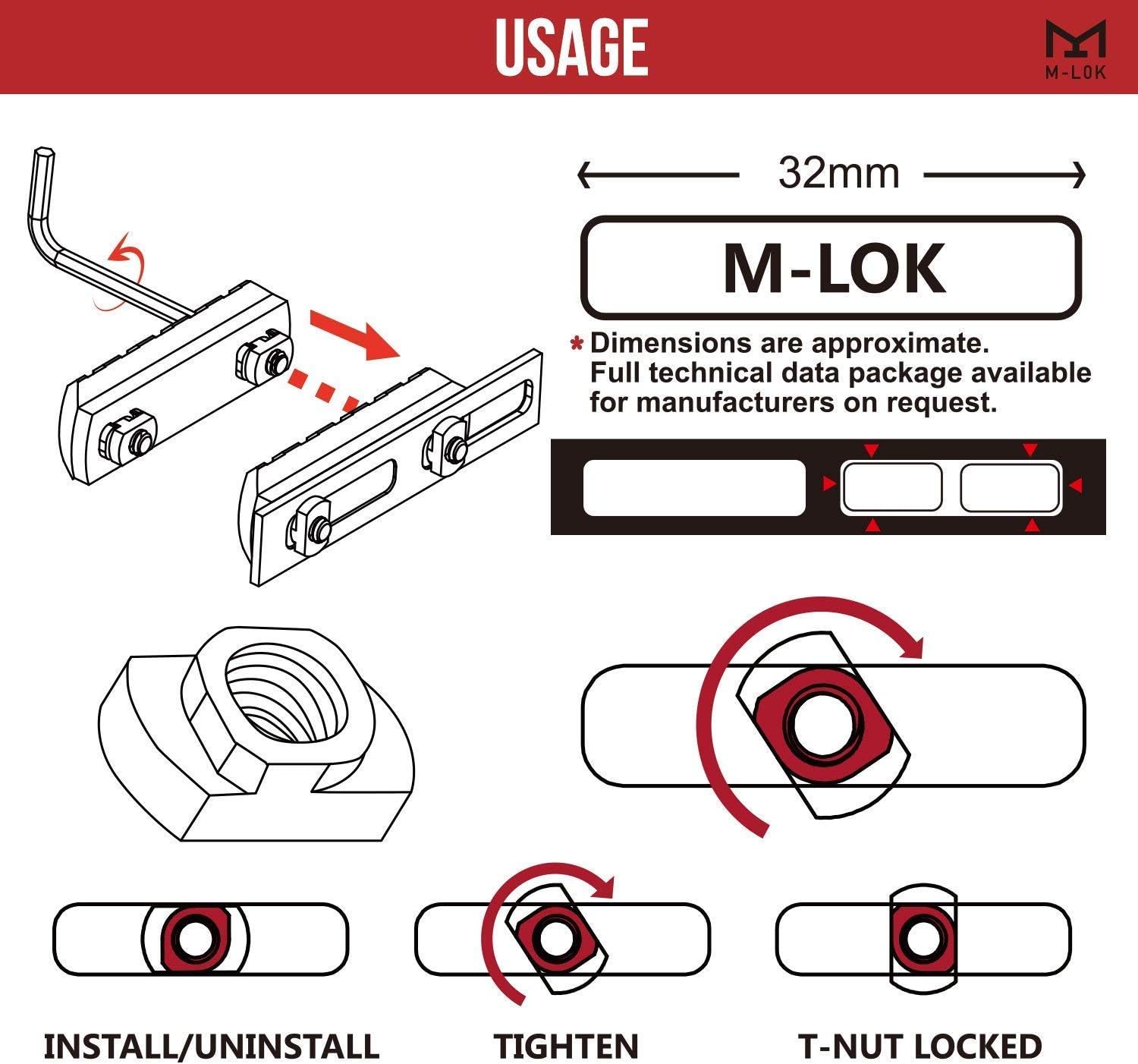 USAGE

M-LOK

32mm

M-LOK

* Dimensions are approximate. Full technical data package available for manufacturers on request.

INSTALL/UNINSTALL

TIGHTEN

T-NUT LOCKED