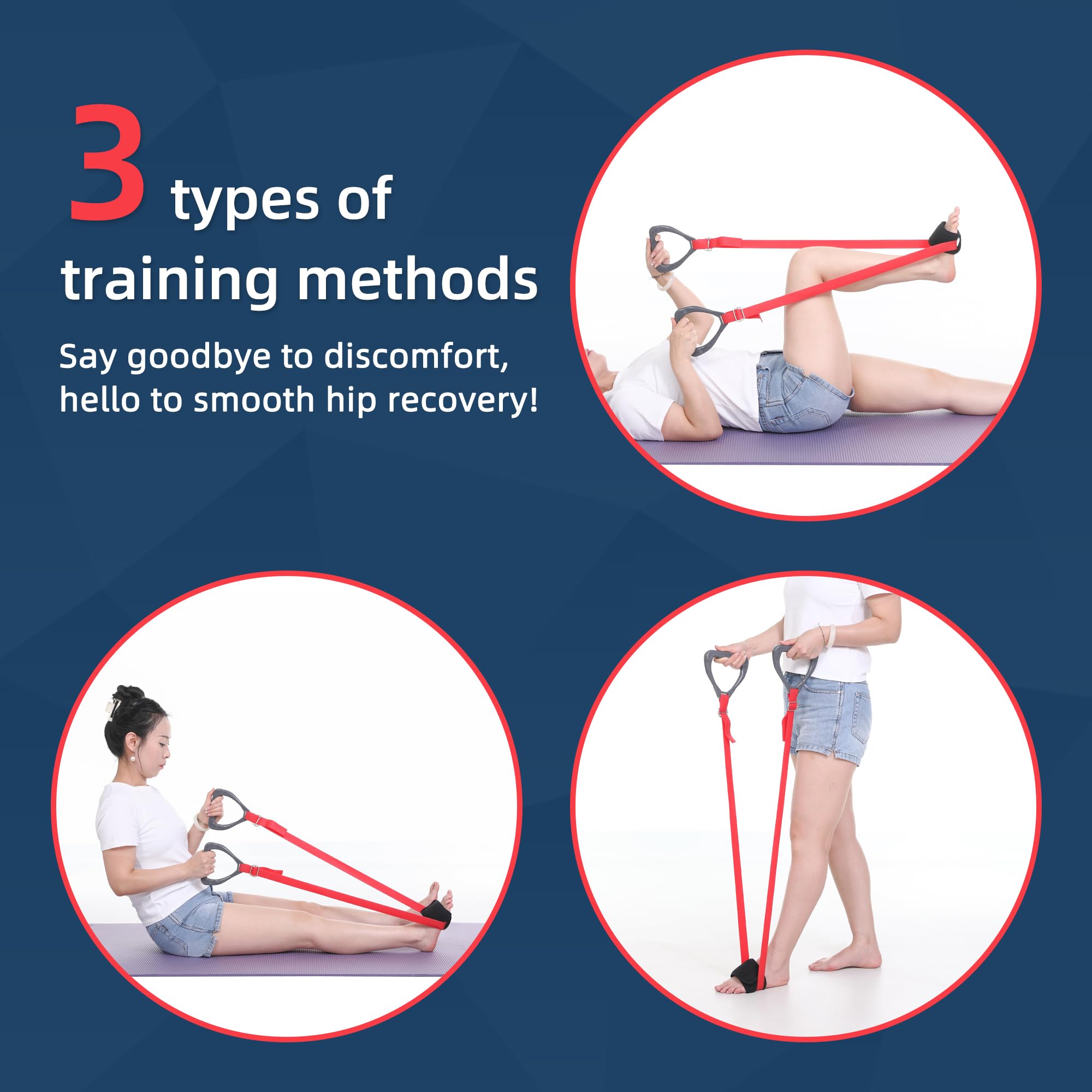 3 types of training methods

Say goodbye to discomfort, hello to smooth hip recovery!