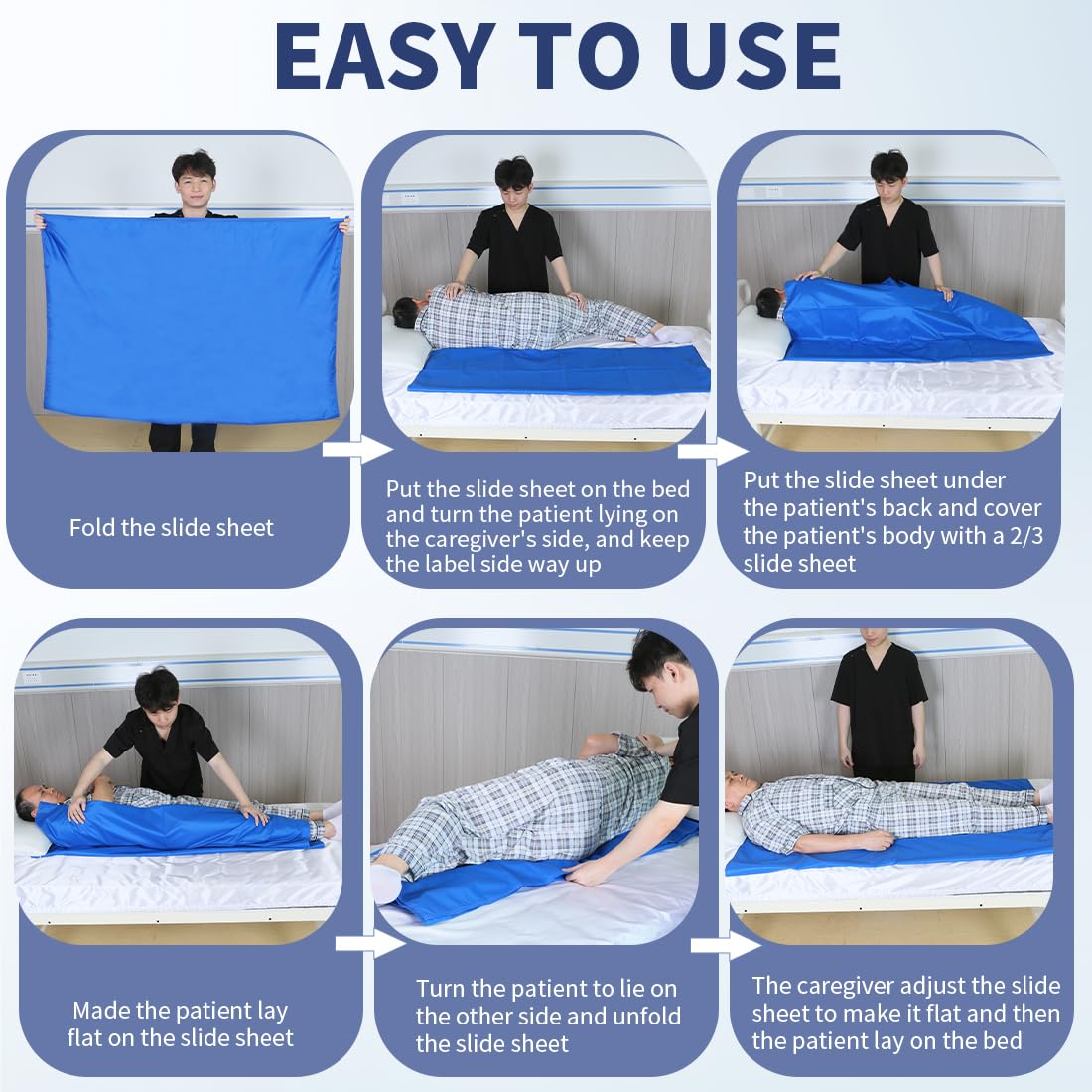 EASY TO USE

Fold the slide sheet

Put the slide sheet on the bed and turn the patient lying on the caregiver's side, and keep the label side way up

Put the slide sheet under the patient's back and cover the patient's body with a 2/3 slide sheet

Made the patient lay flat on the slide sheet

Turn the patient to lie on the other side and unfold the slide sheet

The caregiver adjust the slide sheet to make it flat and then the patient lay on the bed