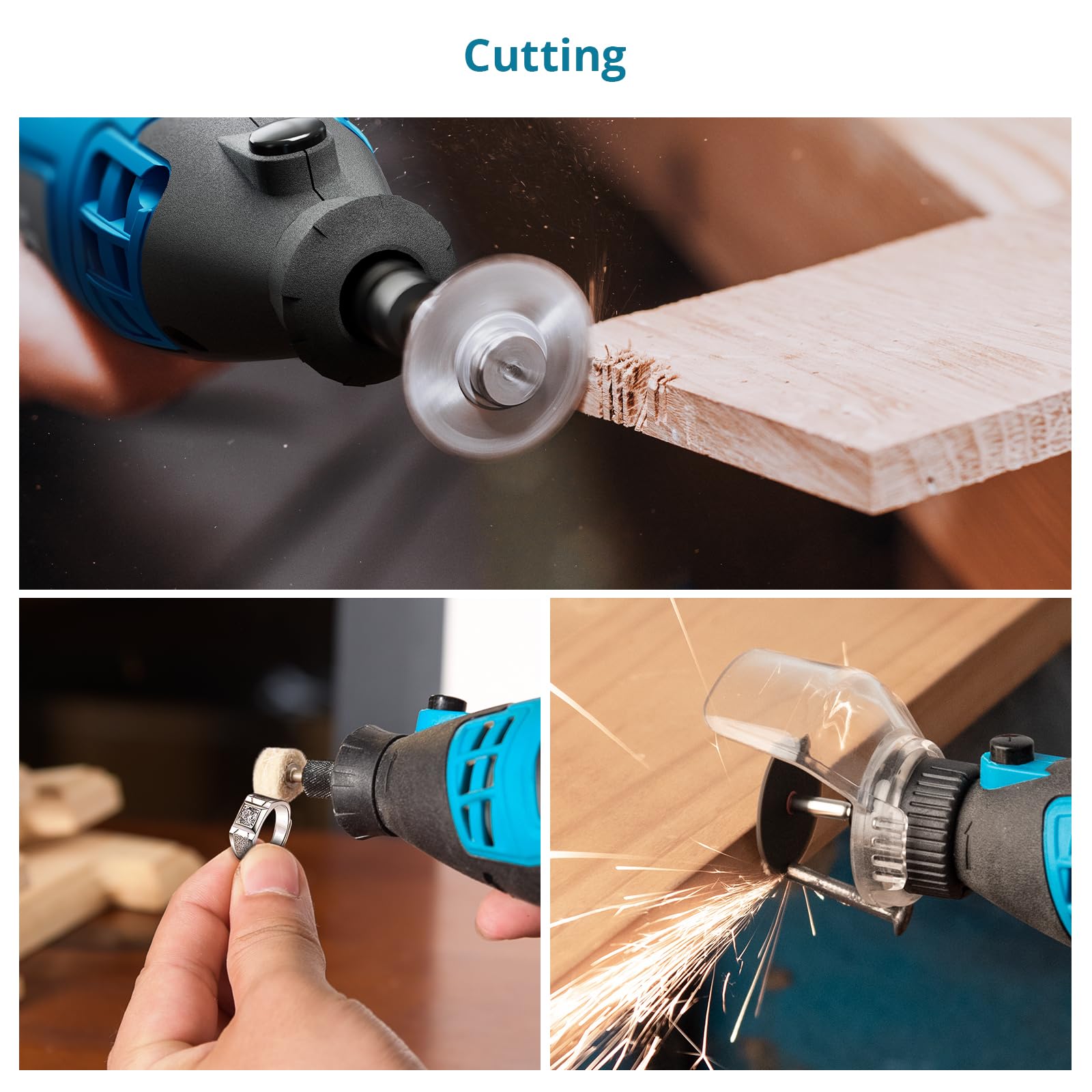 Cutting