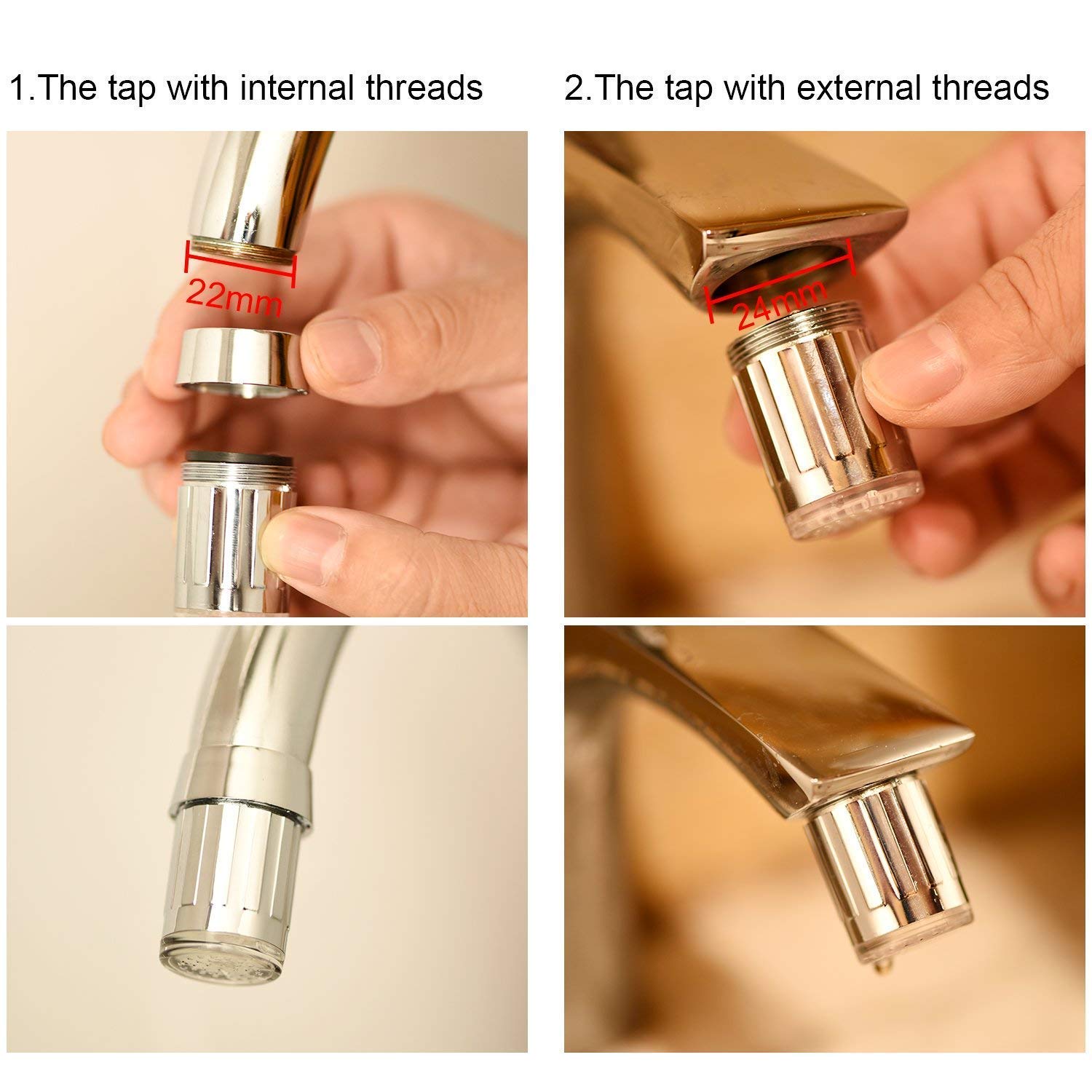 1.The tap with internal threads

22mm

2.The tap with external threads

24mm